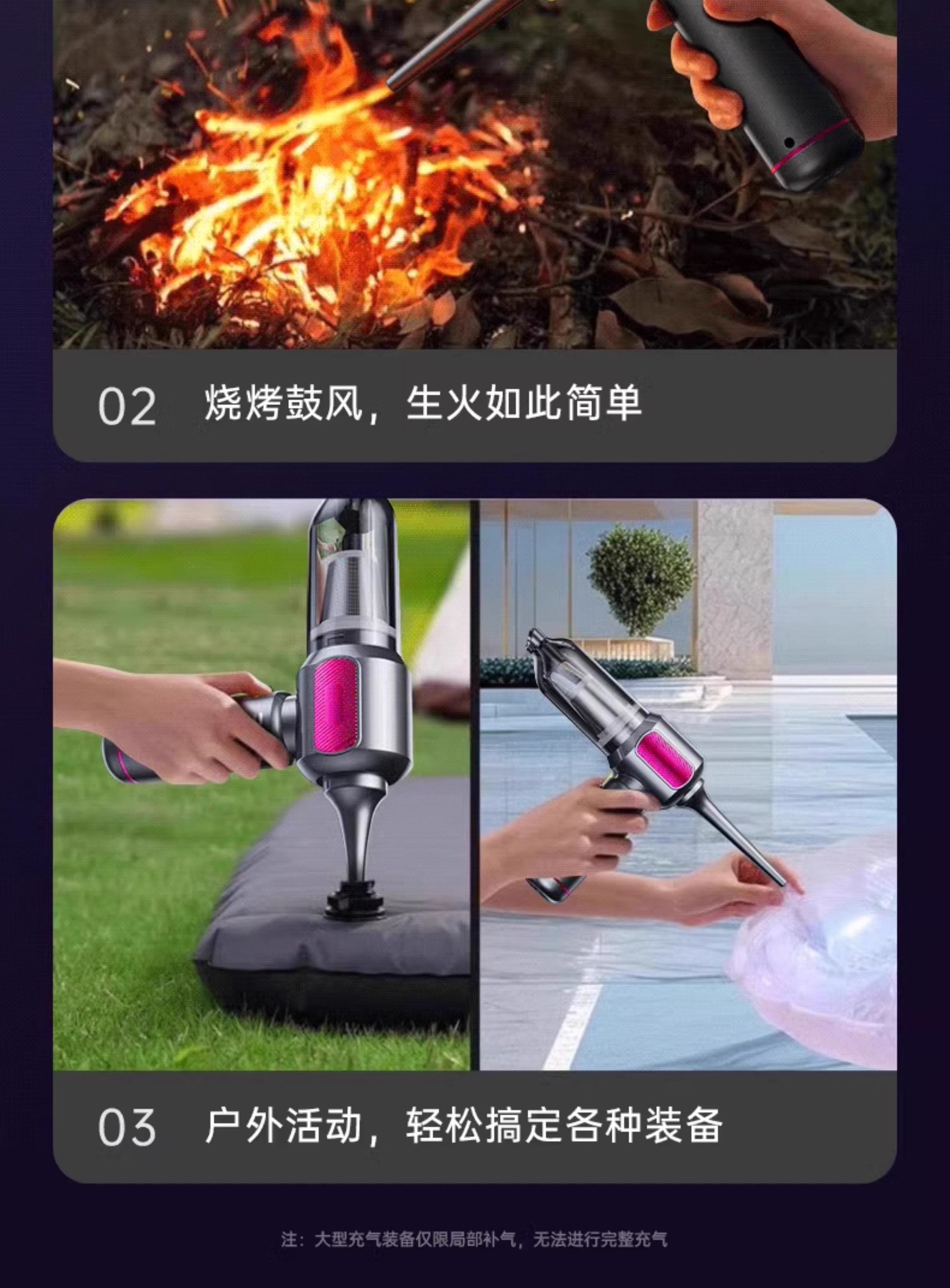 02 烧烤鼓风，生火如此简单

03 户外活动，轻松搞定各种装备

注：大型充气装备仅限局部补气，无法进行完整充气