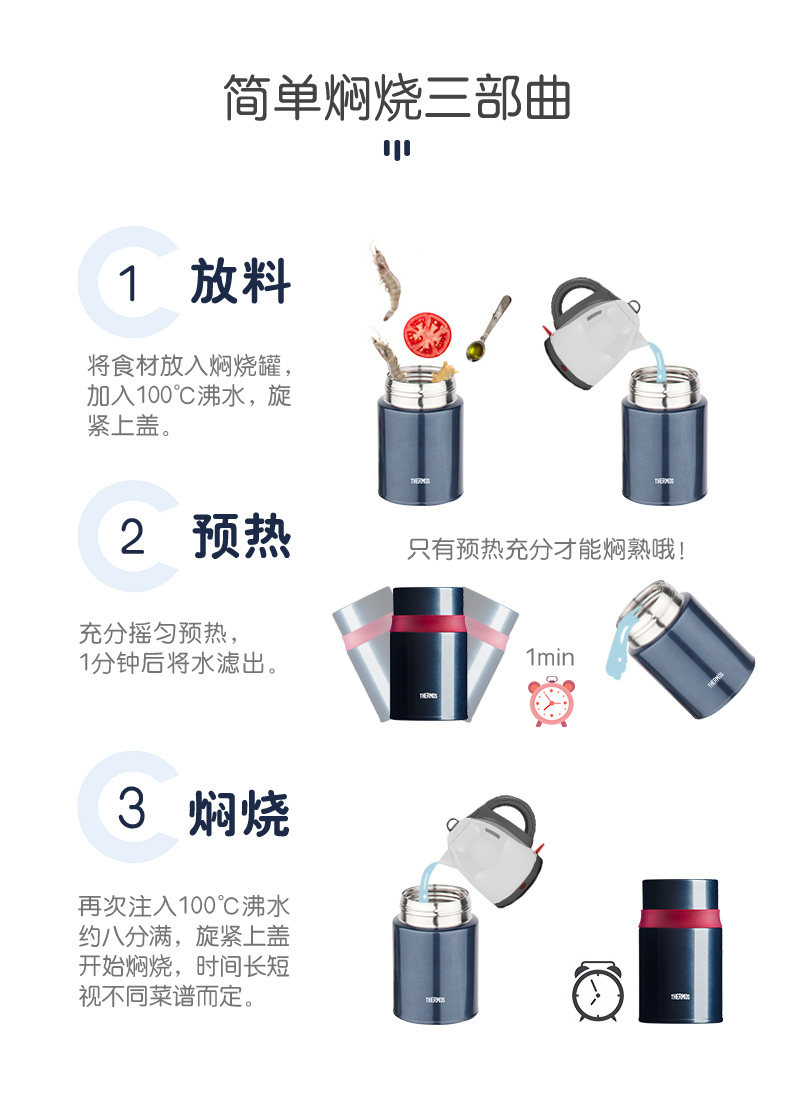 简单焖烧三部曲

1 放料

将食材放入焖烧罐，加入100℃沸水，旋紧上盖。

THERMOS

THERMOS

2 预热

只有预热充分才能焖熟哦！

充分摇匀预热，1分钟后将水滤出。

THERMOS

1min

THERMOS

3 焖烧

再次注入100℃沸水约八分满，旋紧上盖开始焖烧，时间长短视不同菜谱而定。

THERMOS

THERMOS