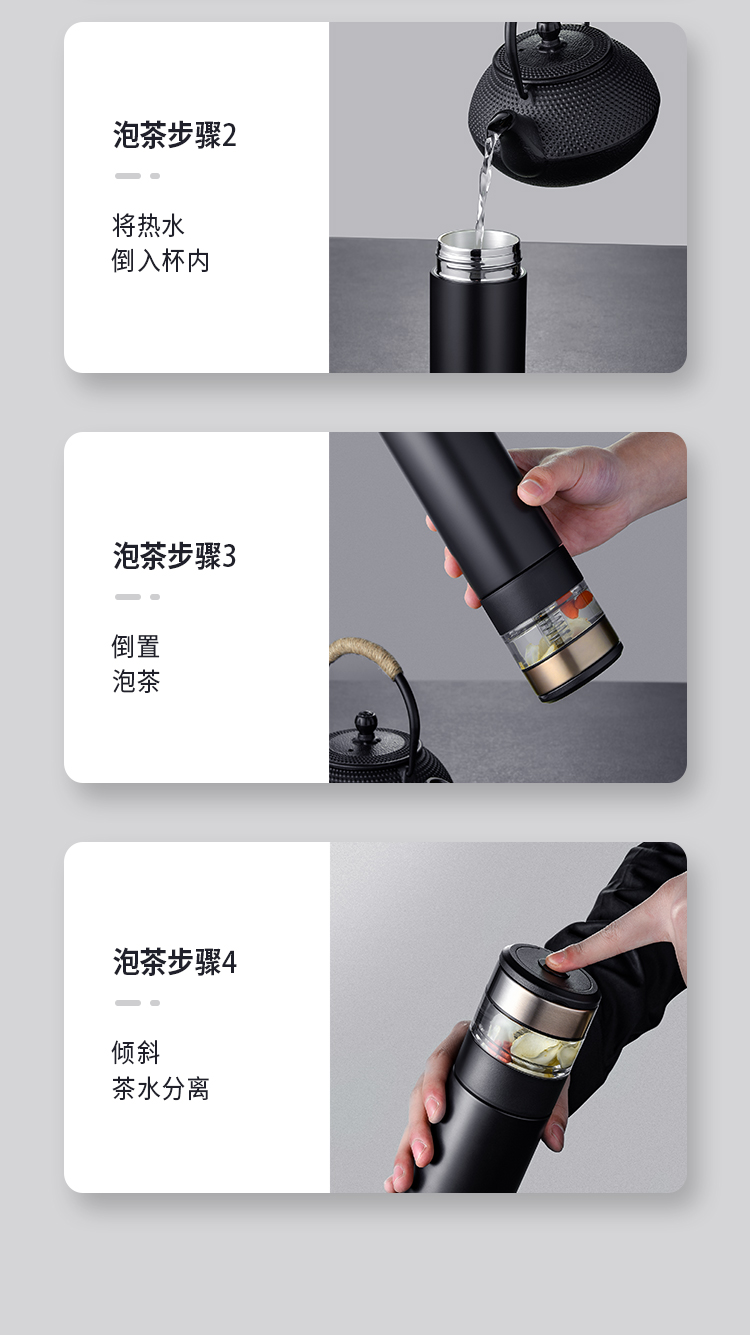 泡茶步骤2

将热水
倒入杯内

泡茶步骤3

倒置
泡茶

泡茶步骤4

倾斜
茶水分离