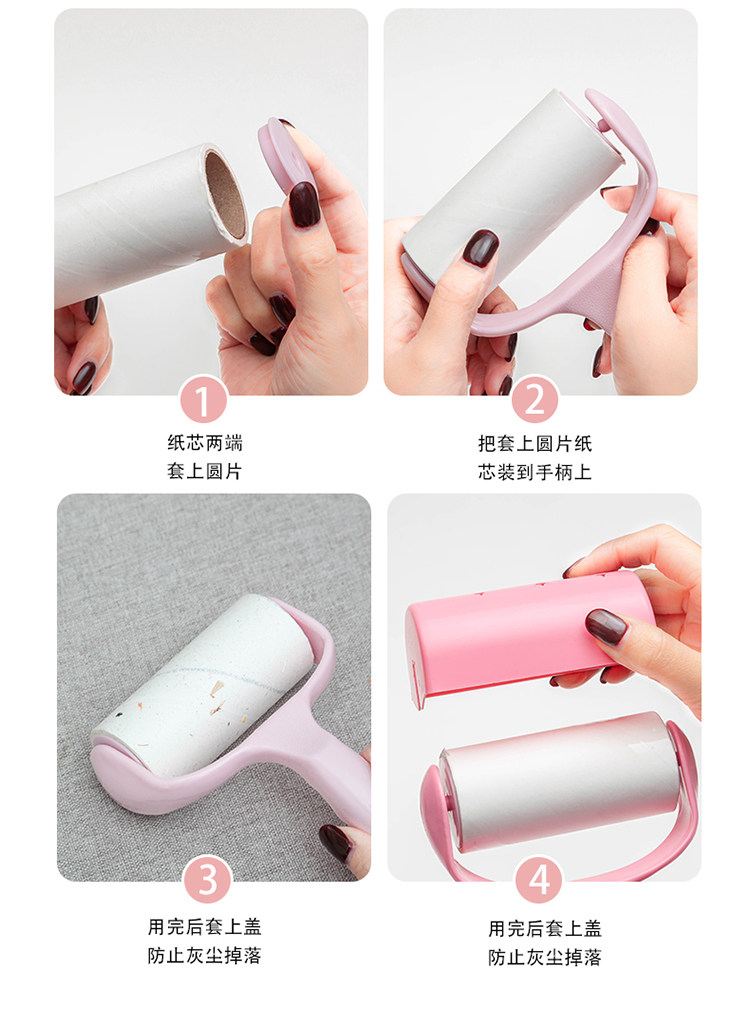 1

纸芯两端
套上圆片

2

把套上圆片纸
芯装到手柄上

3

用完后套上盖
防止灰尘掉落

4

用完后套上盖
防止灰尘掉落