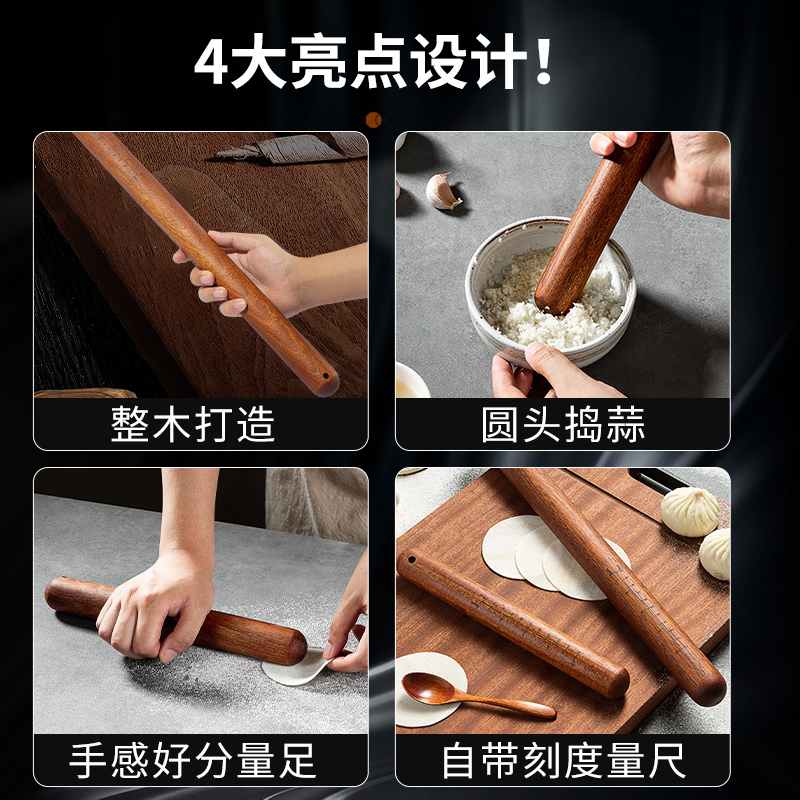 4大亮点设计！

整木打造

圆头捣蒜

手感好分量足

自带刻度量尺