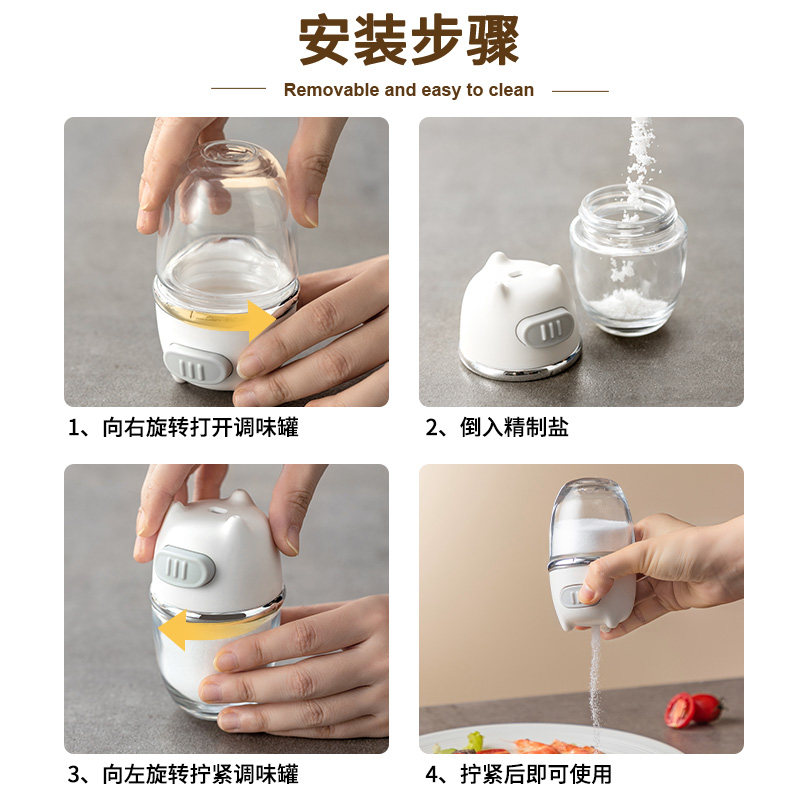 安装步骤

Removable and easy to clean

1、向右旋转打开调味罐

2、倒入精制盐

3、向左旋转拧紧调味罐

4、拧紧后即可使用