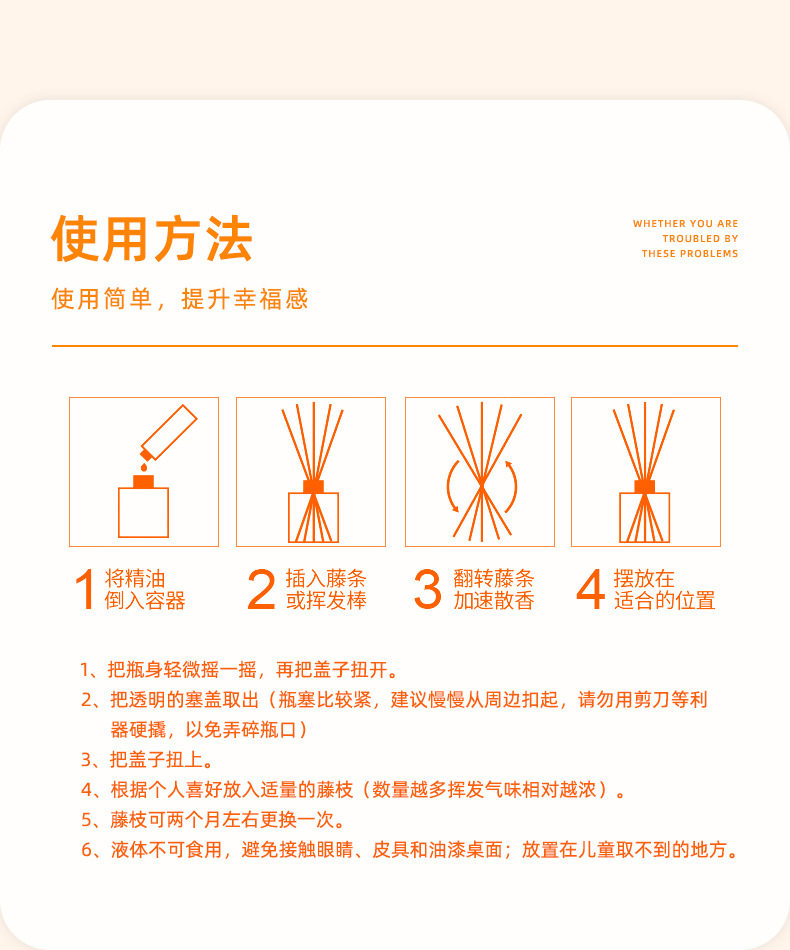 使用方法

WHETHER YOU ARE TROUBLED BY THESE PROBLEMS

使用简单，提升幸福感

1 将精油倒入容器

2 插入藤条或挥发棒

3 翻转藤条加速散香

4 摆放在适合的位置

1、把瓶身轻微摇一摇，再把盖子扭开。
2、把透明的塞盖取出（瓶塞比较紧，建议慢慢从周边扣起，请勿用剪刀等利器硬撬，以免弄碎瓶口）
3、把盖子扭上。
4、根据个人喜好放入适量的藤枝（数量越多挥发气味相对越浓）。
5、藤枝可两个月左右更换一次。
6、液体不可食用，避免接触眼睛、皮具和油漆桌面；放置在儿童取不到的地方。