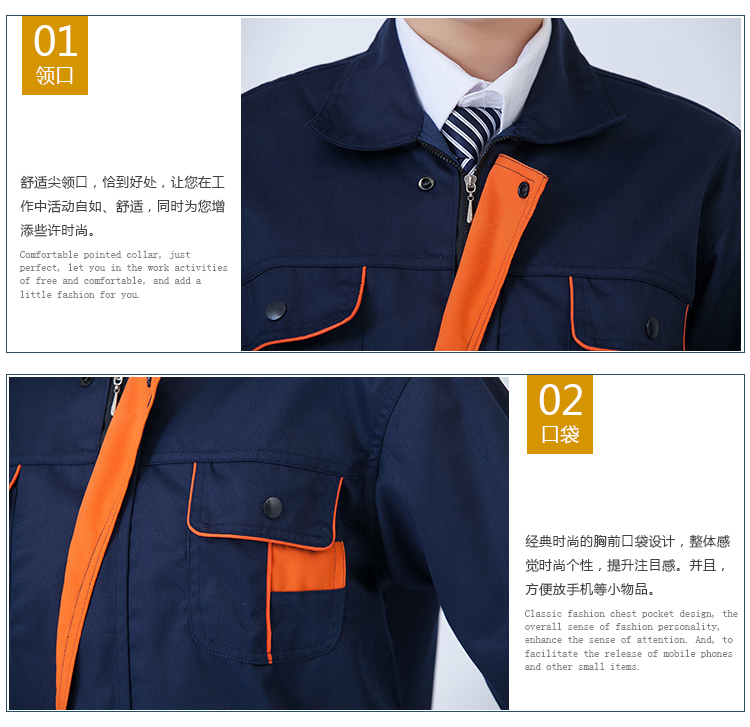 01
领口

舒适尖领口，恰到好处，让您在工作中活动自如、舒适，同时为您增添些许时尚。

Comfortable pointed collar, just perfect, let you in the work activities of free and comfortable, and add a little fashion for you.

02
口袋

经典时尚的胸前口袋设计，整体感觉时尚个性，提升注目感。并且，方便放手机等小物品。

Classic fashion chest pocket design, the overall sense of fashion personality, enhance the sense of attention. And, to facilitate the release of mobile phones and other small items.