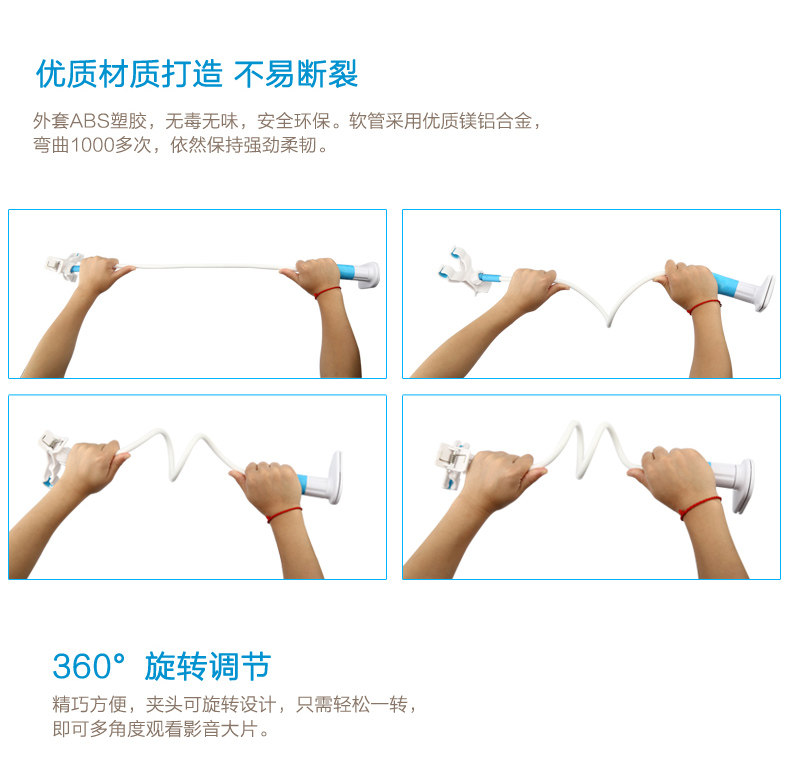 优质材质打造 不易断裂

外套ABS塑胶，无毒无味，安全环保。软管采用优质镁铝合金，弯曲1000多次，依然保持强劲柔韧。

360° 旋转调节

精巧方便，夹头可旋转设计，只需轻松一转，即可多角度观看影音大片。