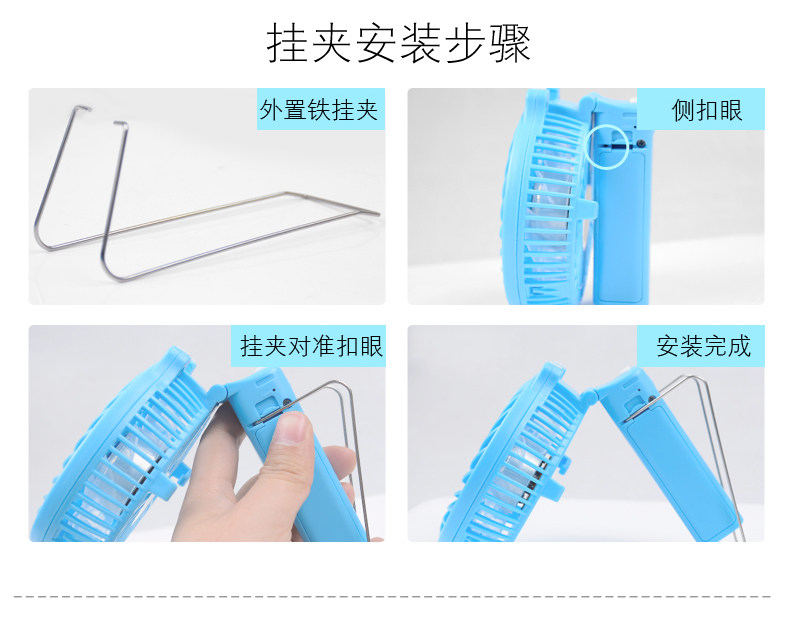 挂夹安装步骤

外置铁挂夹

侧扣眼

挂夹对准扣眼

安装完成