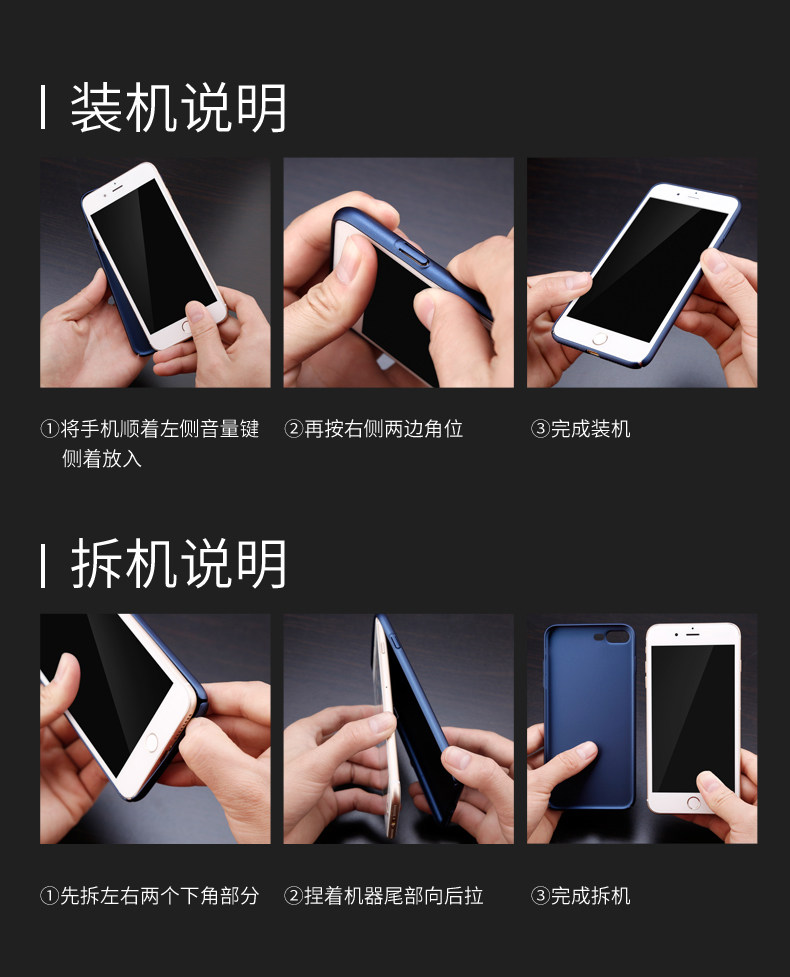 装机说明

①将手机顺着左侧音量键侧着放入

②再按右侧两边角位

③完成装机

拆机说明

①先拆左右两个下角部分

②捏着机器尾部向后拉

③完成拆机