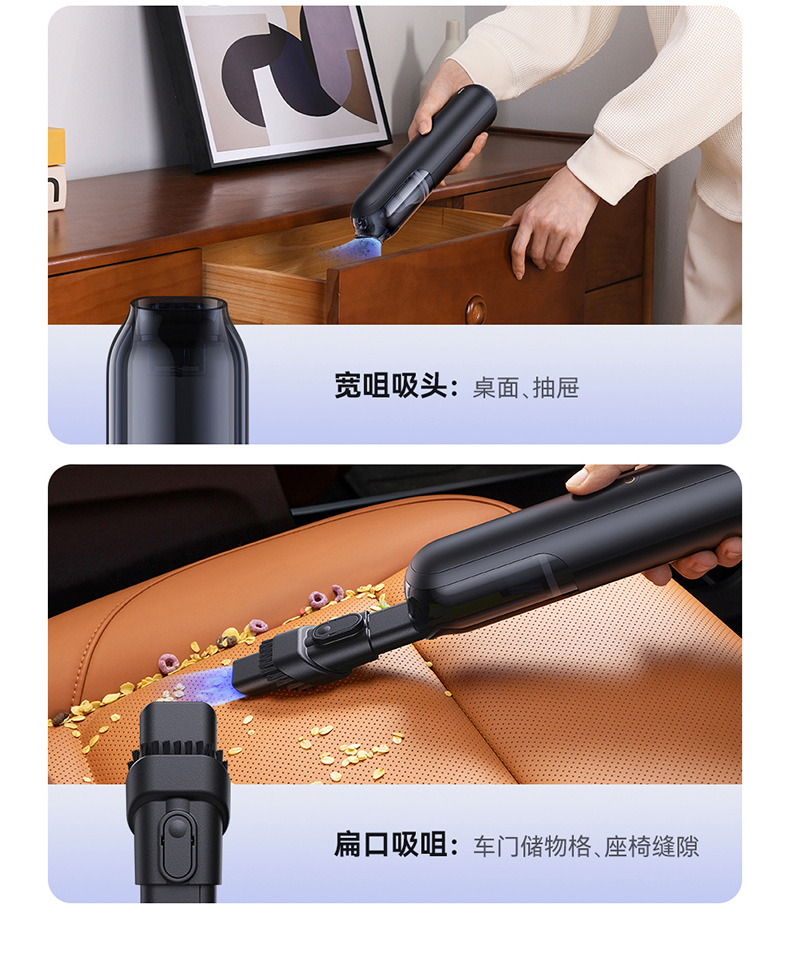 宽咀吸头：桌面、抽屉

扁口吸咀：车门储物格、座椅缝隙