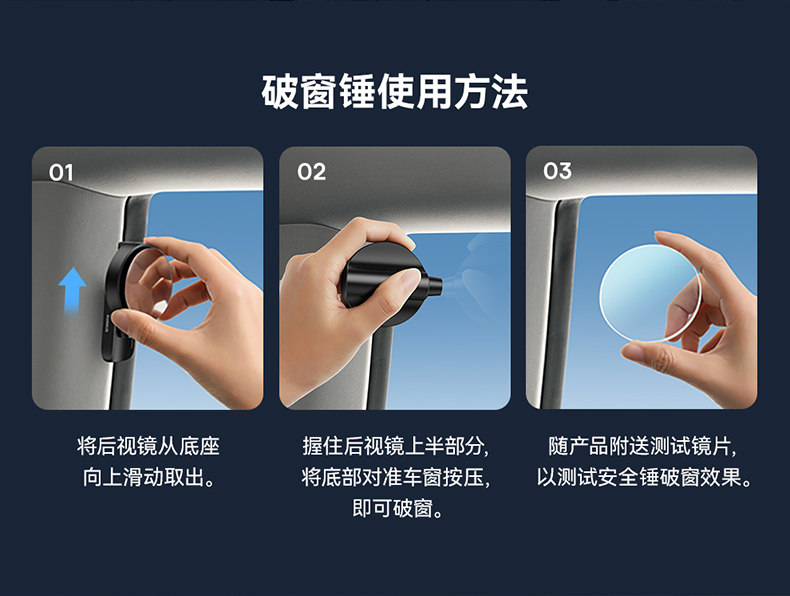 破窗锤使用方法

01

将后视镜从底座向上滑动取出。

02

握住后视镜上半部分，将底部对准车窗按压，即可破窗。

03

随产品附送测试镜片，以测试安全锤破窗效果。