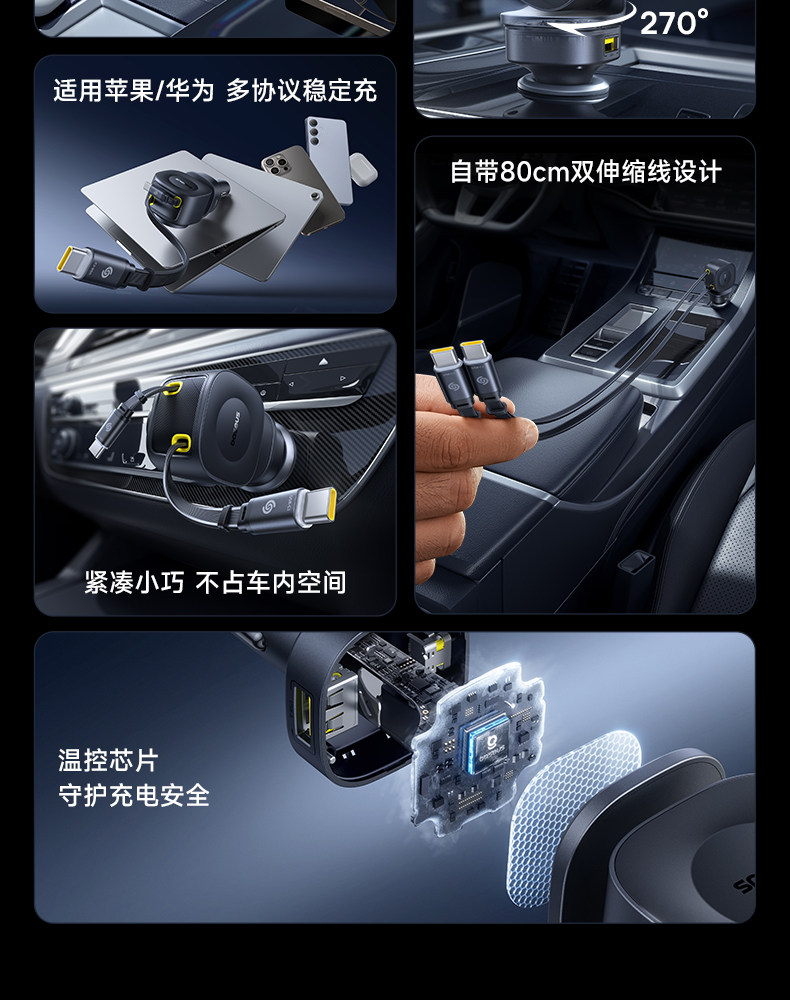 270°

适用苹果/华为 多协议稳定充

自带80cm双伸缩线设计

紧凑小巧 不占车内空间

温控芯片
守护充电安全