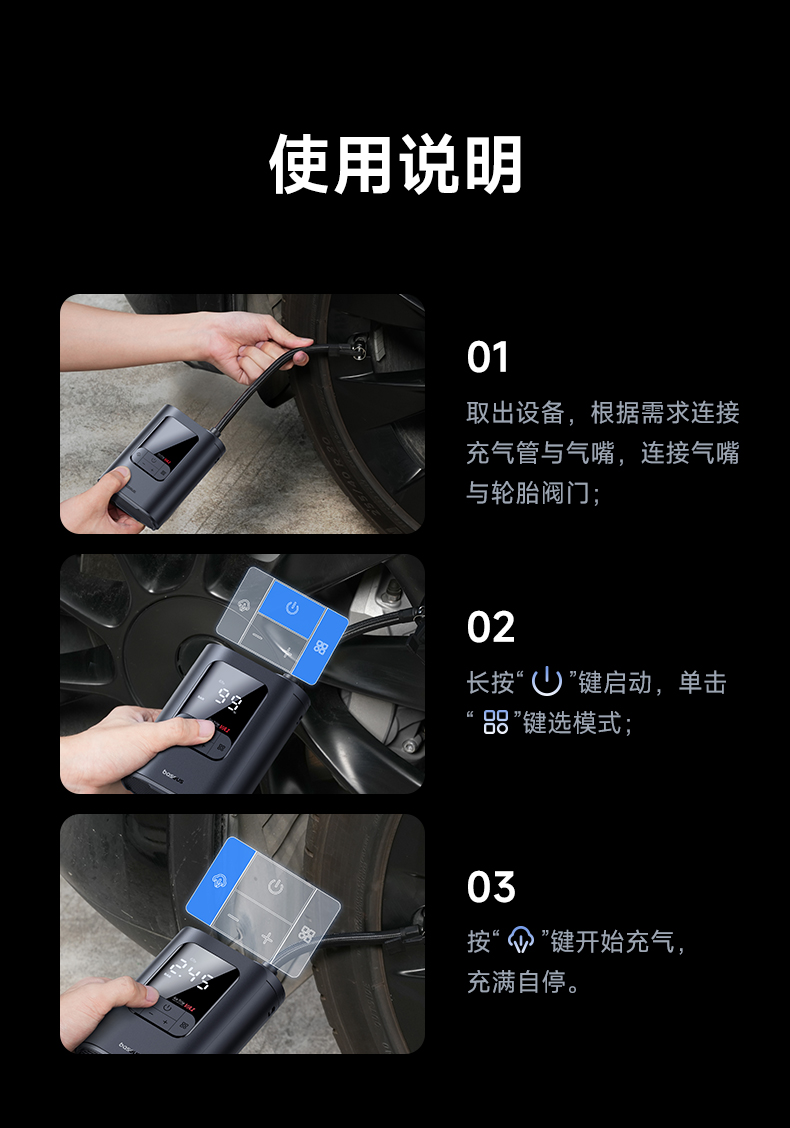 使用说明

01
取出设备，根据需求连接充气管与气嘴，连接气嘴与轮胎阀门；

02
长按“ ”键启动，单击“ ”键选模式；

03
按“ ”键开始充气，充满自停。