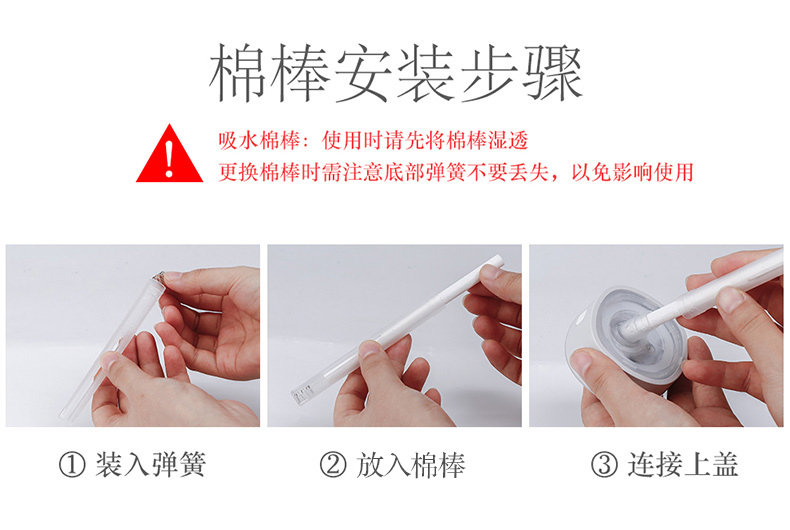 棉棒安装步骤

吸水棉棒：使用时请先将棉棒湿透
更换棉棒时需注意底部弹簧不要丢失，以免影响使用

① 装入弹簧

② 放入棉棒

③ 连接上盖