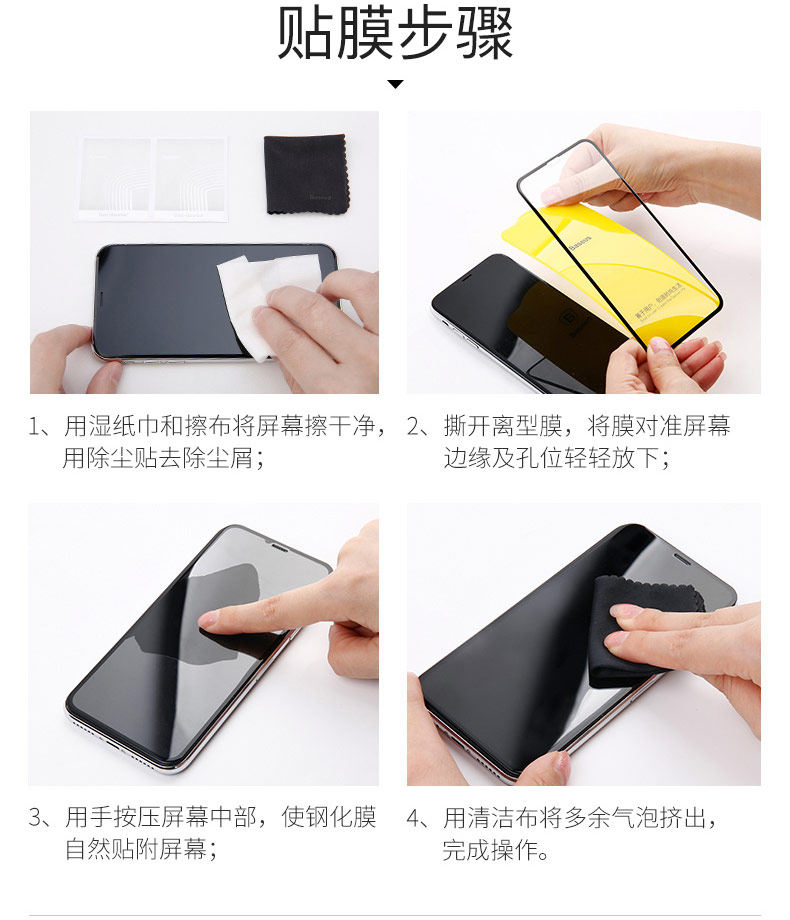 贴膜步骤

1、用湿纸巾和擦布将屏幕擦干净，用除尘贴去除尘屑；

2、撕开离型膜，将膜对准屏幕边缘及孔位轻轻放下；

3、用手按压屏幕中部，使钢化膜自然贴附屏幕；

4、用清洁布将多余气泡挤出，完成操作。