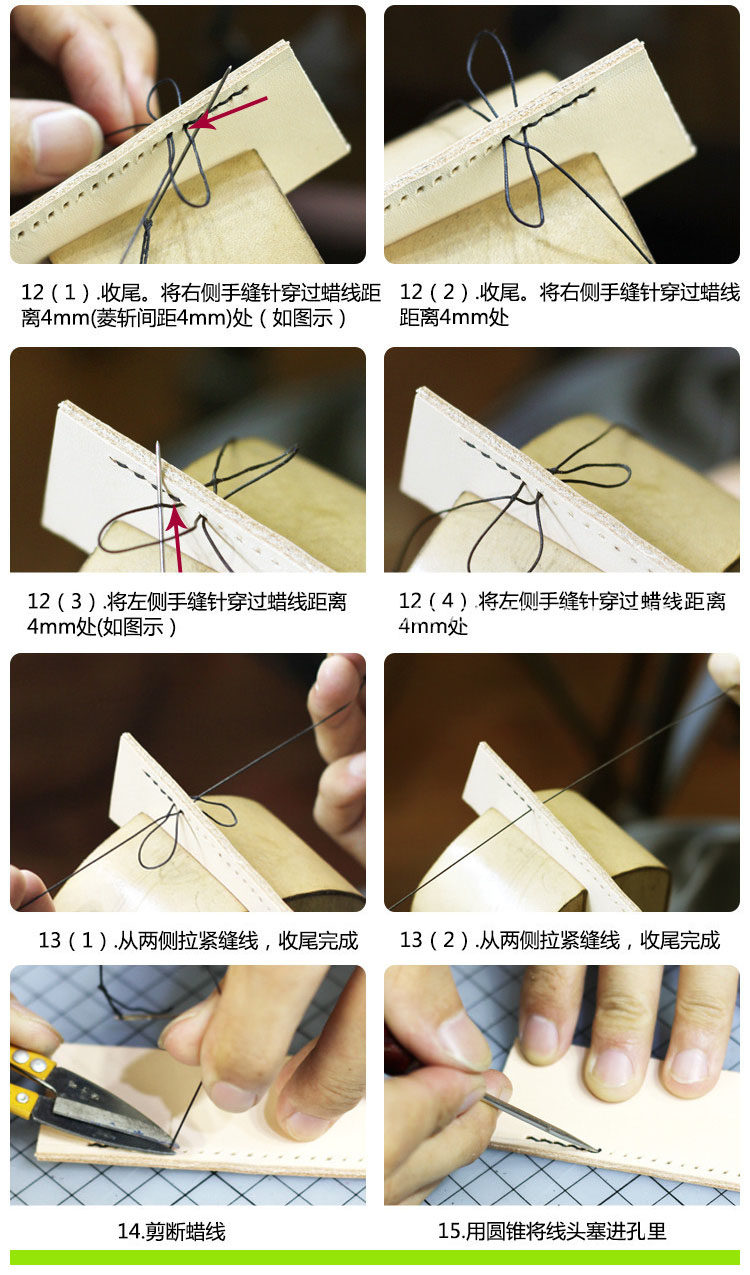 12（1）.收尾。将右侧手缝针穿过蜡线距离4mm(菱斩间距4mm)处（如图示）

12（2）.收尾。将右侧手缝针穿过蜡线距离4mm处

12（3）.将左侧手缝针穿过蜡线距离4mm处(如图示）

12（4）.将左侧手缝针穿过蜡线距离4mm处

13（1）.从两侧拉紧缝线，收尾完成

13（2）.从两侧拉紧缝线，收尾完成

14.剪断蜡线

15.用圆锥将线头塞进孔里