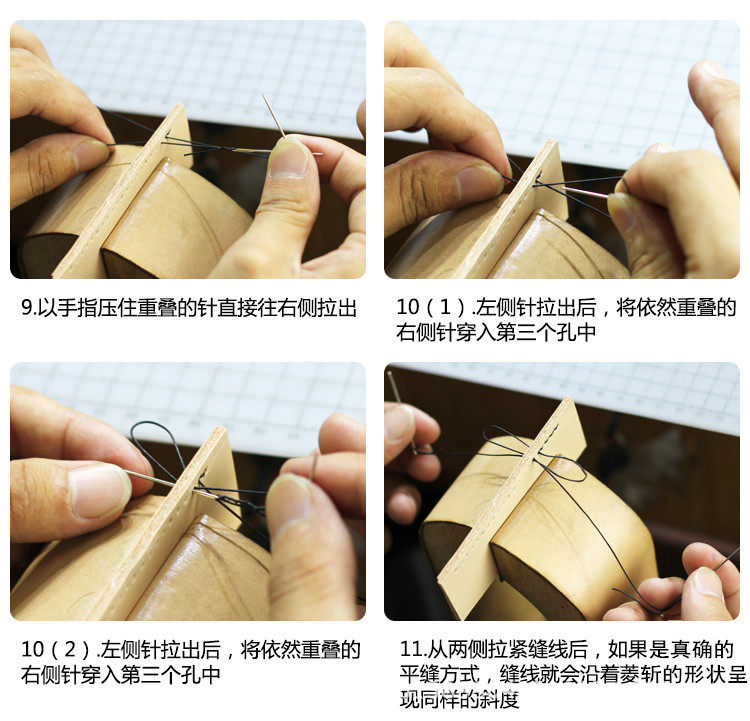 9.以手指压住重叠的针直接往右侧拉出

10（1）.左侧针拉出后，将依然重叠的右侧针穿入第三个孔中

10（2）.左侧针拉出后，将依然重叠的右侧针穿入第三个孔中

11.从两侧拉紧缝线后，如果是真确的平缝方式，缝线就会沿着菱斩的形状呈现同样的斜度