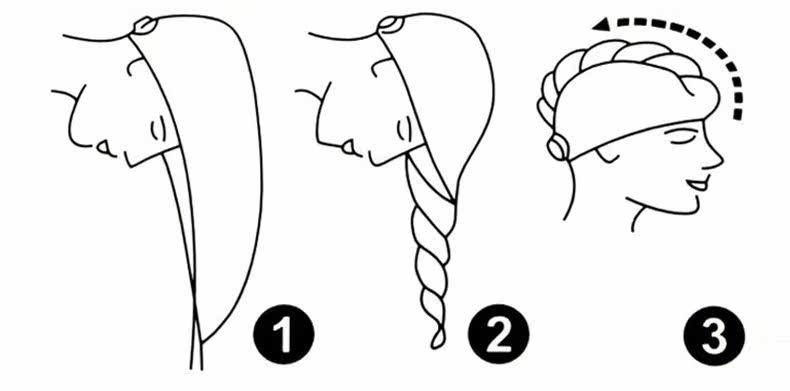 1

2

3