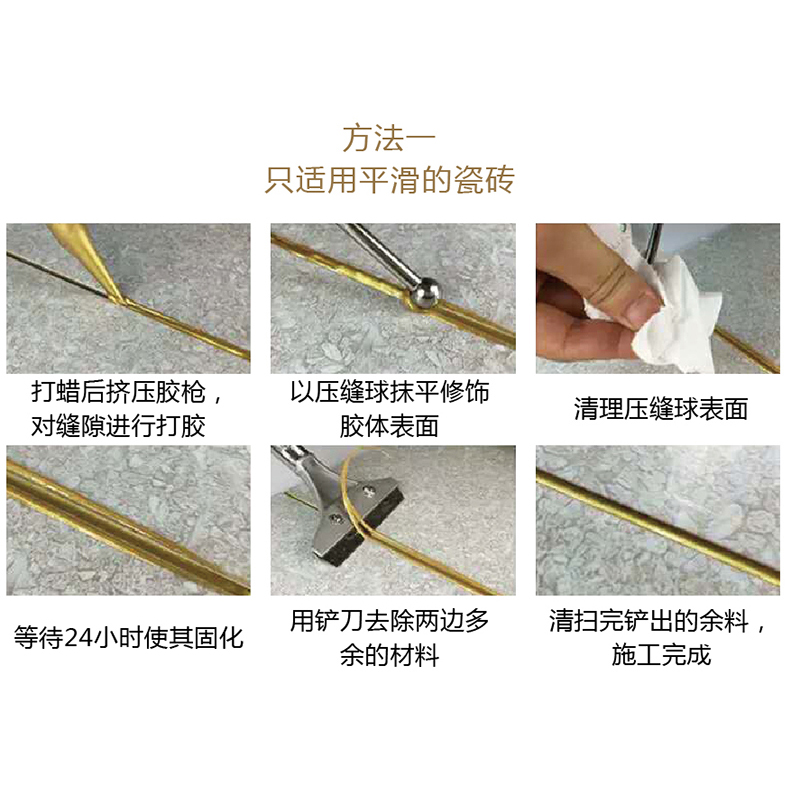 方法一
只适用平滑的瓷砖

打蜡后挤压胶枪，对缝隙进行打胶

以压缝球抹平修饰胶体表面

清理压缝球表面

等待24小时使其固化

用铲刀去除两边多余的材料

清扫完铲出的余料，施工完成