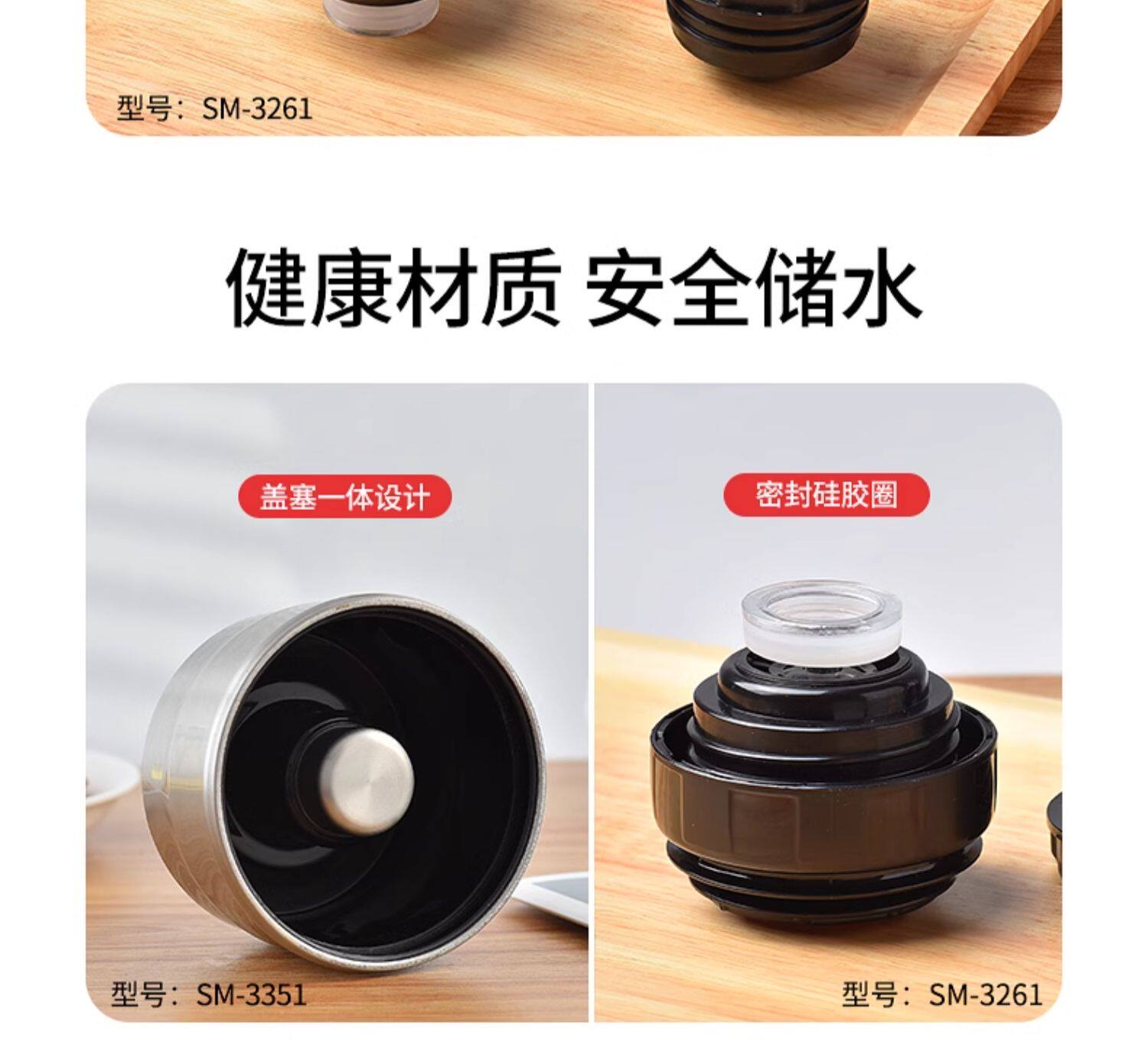 型号：SM-3261

健康材质 安全储水

盖塞一体设计

密封硅胶圈

型号：SM-3351

型号：SM-3261