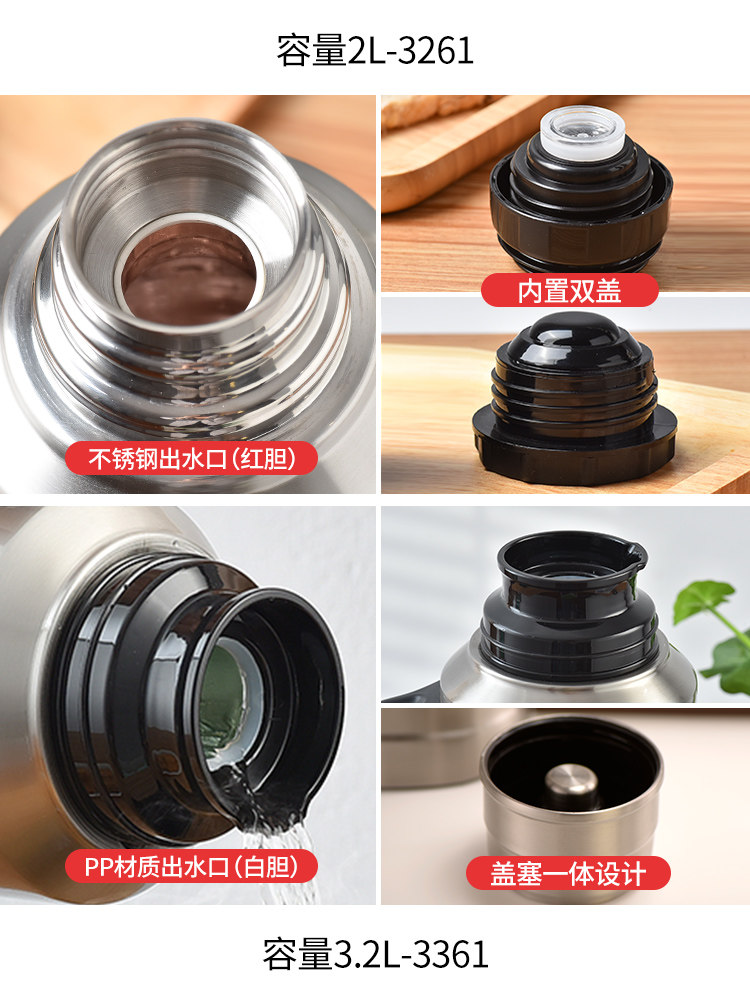 容量2L-3261

不锈钢出水口(红胆)

内置双盖

PP材质出水口(白胆)

盖塞一体设计

容量3.2L-3361