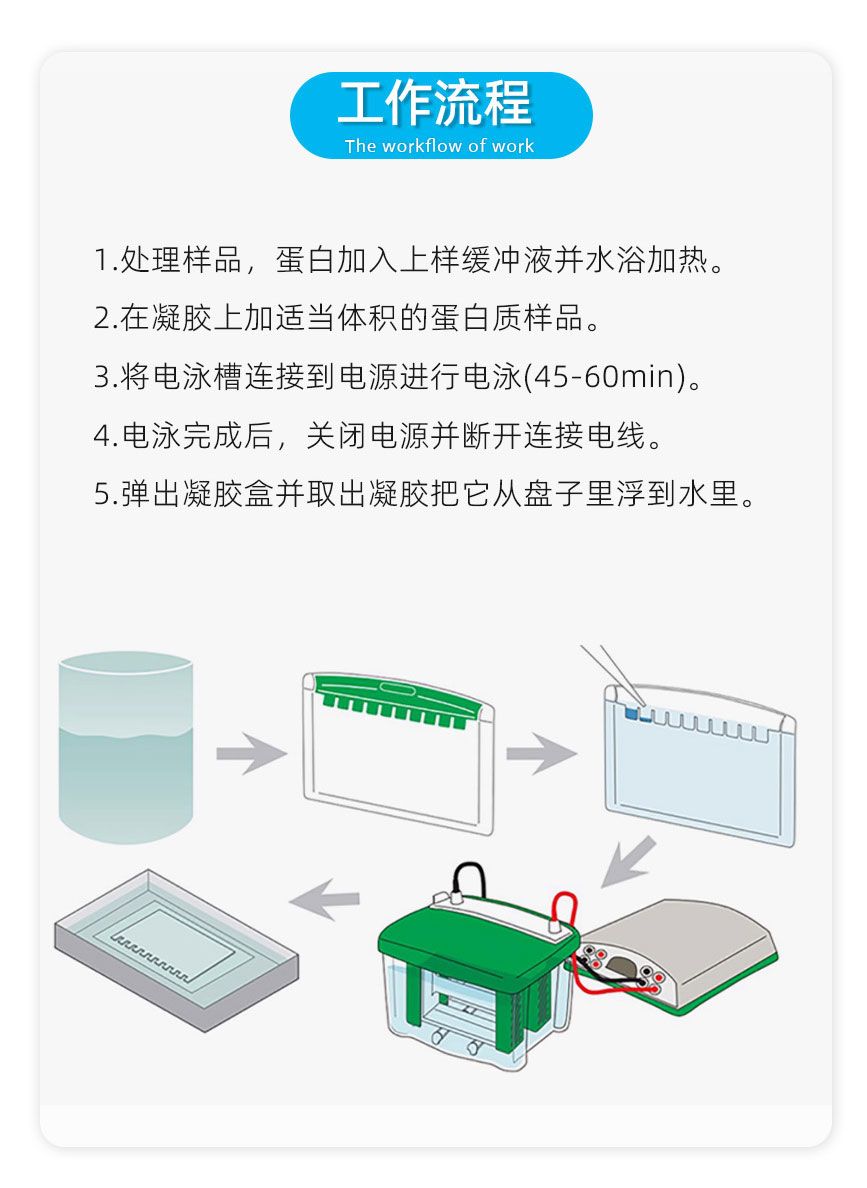 工作流程
The workflow of work

1.处理样品，蛋白加入上样缓冲液并水浴加热。
2.在凝胶上加适当体积的蛋白质样品。
3.将电泳槽连接到电源进行电泳(45-60min)。
4.电泳完成后，关闭电源并断开连接电线。
5.弹出凝胶盒并取出凝胶把它从盘子里浮到水里。