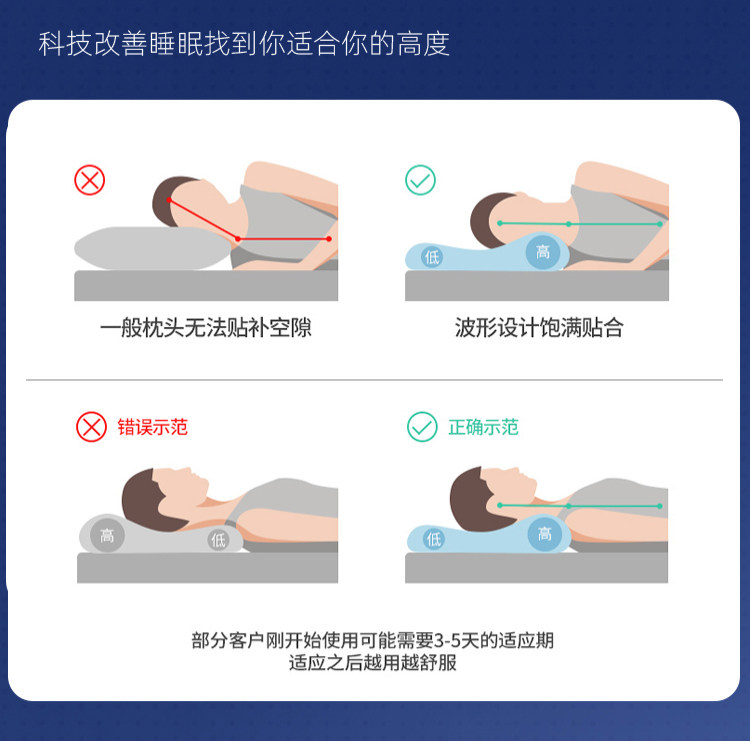 科技改善睡眠找到你适合你的高度

一般枕头无法贴补空隙

低 高

波形设计饱满贴合

错误示范

高 低

正确示范

低 高

部分客户刚开始使用可能需要3-5天的适应期
适应之后越用越舒服