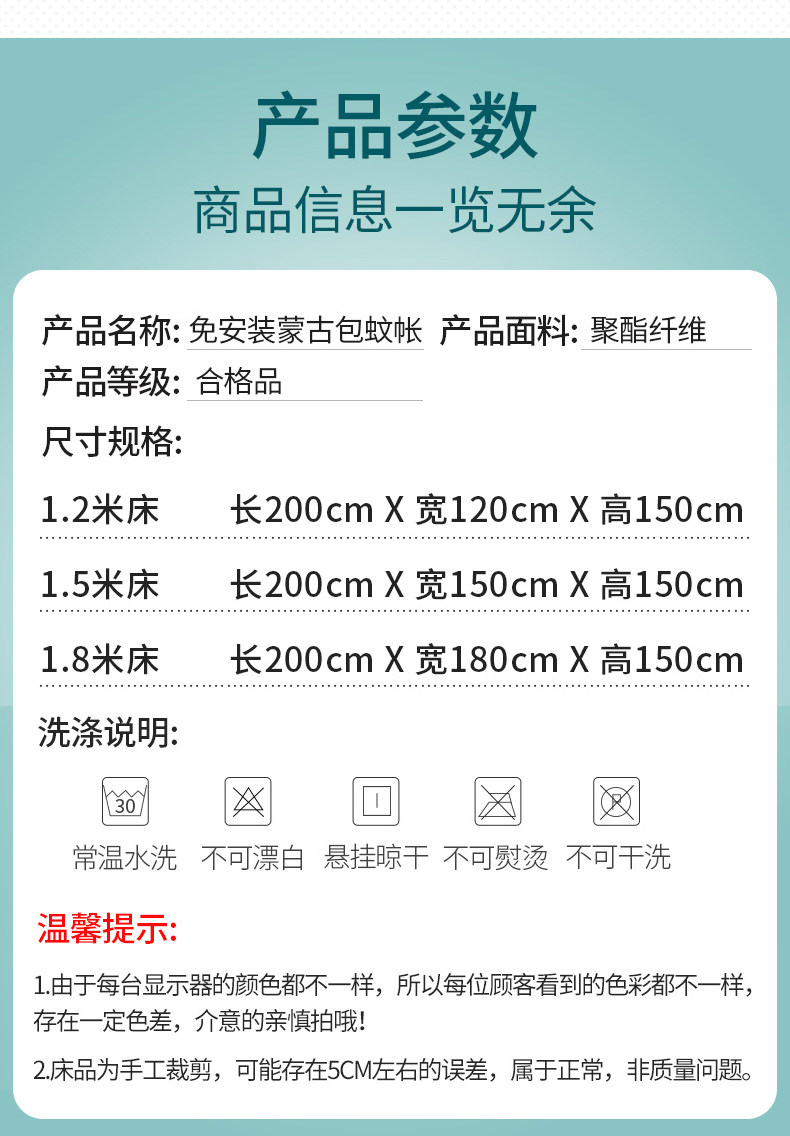 产品参数
商品信息一览无余

产品名称: 免安装蒙古包蚊帐 产品面料: 聚酯纤维
产品等级: 合格品
尺寸规格:

1.2米床 长200cm X 宽120cm X 高150cm

1.5米床 长200cm X 宽150cm X 高150cm

1.8米床 长200cm X 宽180cm X 高150cm

洗涤说明:

30

常温水洗 不可漂白 悬挂晾干 不可熨烫 不可干洗

温馨提示:

1.由于每台显示器的颜色都不一样，所以每位顾客看到的色彩都不一样，存在一定色差，介意的亲慎拍哦!

2.床品为手工裁剪，可能存在5CM左右的误差，属于正常，非质量问题。