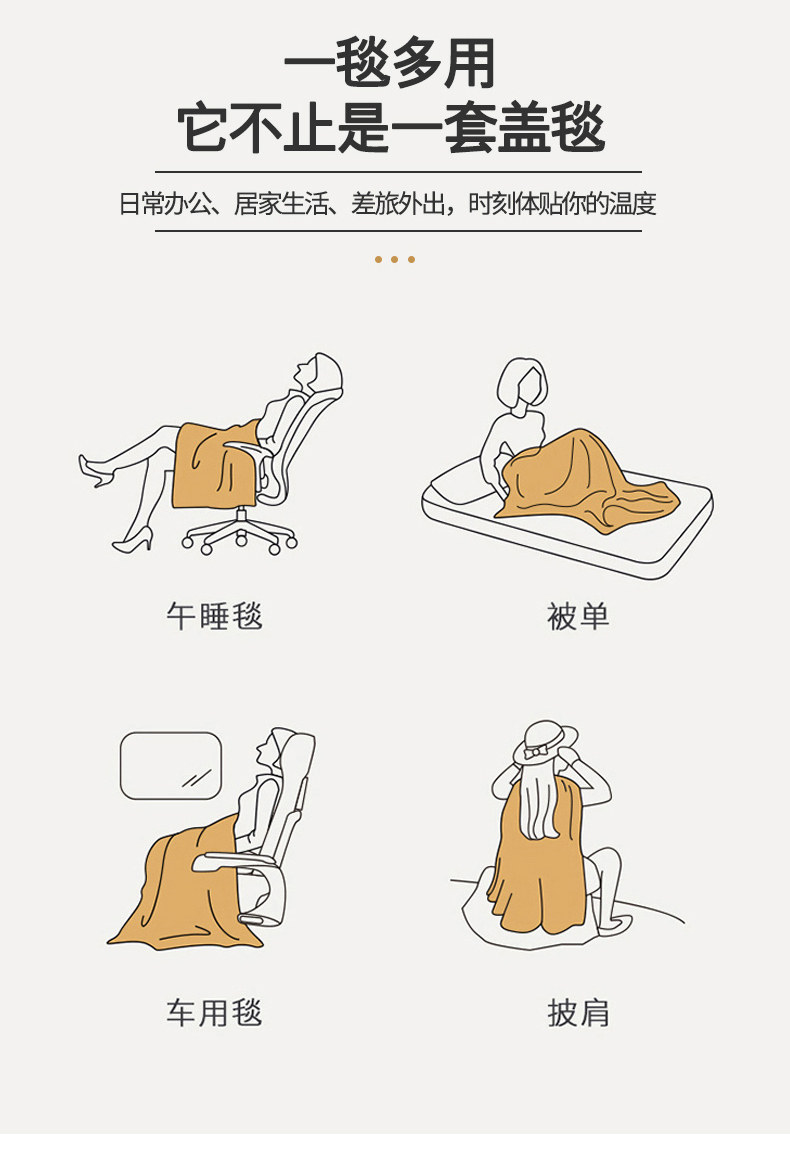 一毯多用
它不止是一套盖毯

日常办公、居家生活、差旅外出，时刻体贴你的温度

午睡毯

被单

车用毯

披肩