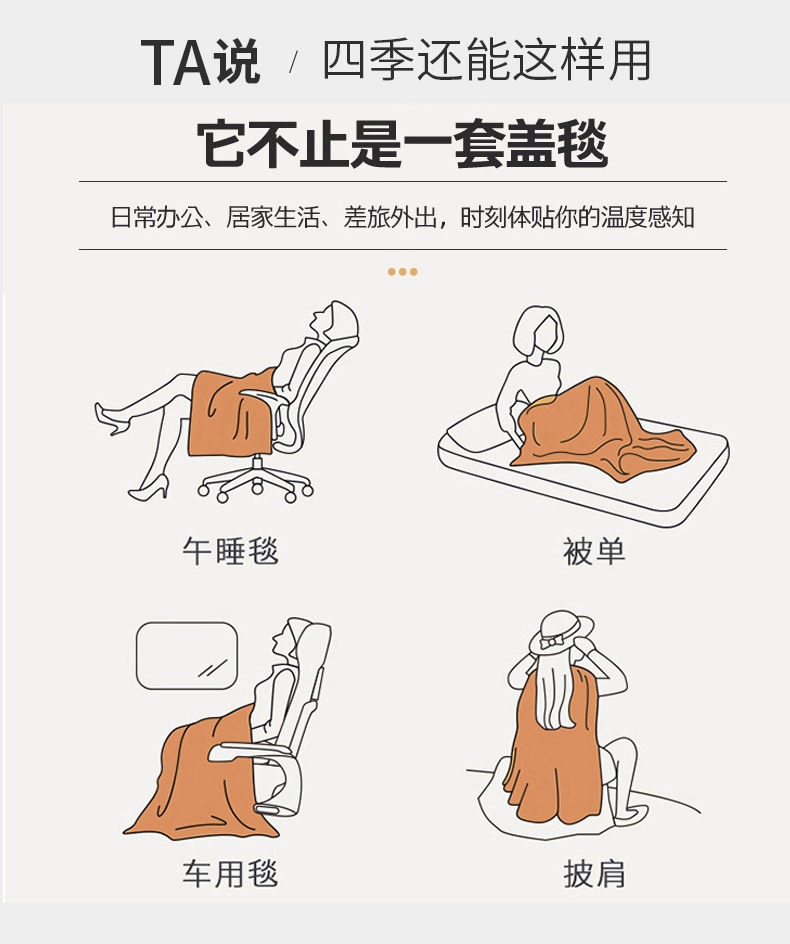 TA说 / 四季还能这样用

它不止是一套盖毯

日常办公、居家生活、差旅外出，时刻体贴你的温度感知

午睡毯

被单

车用毯

披肩