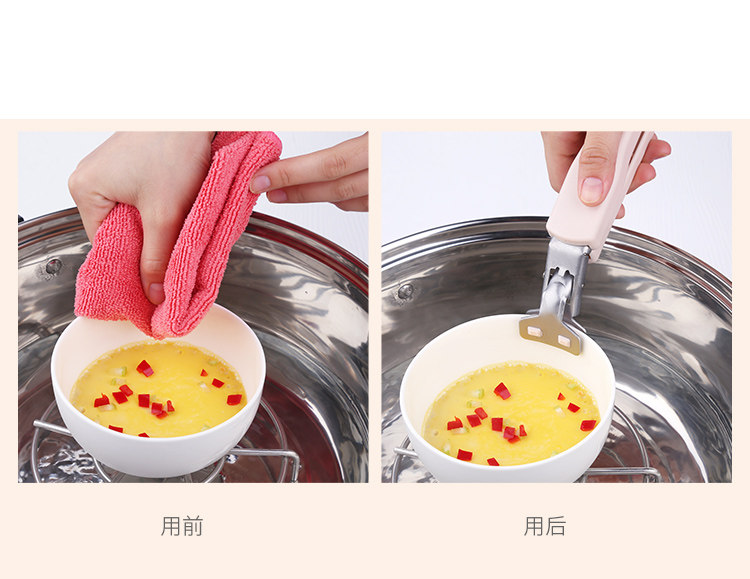 用前

用后