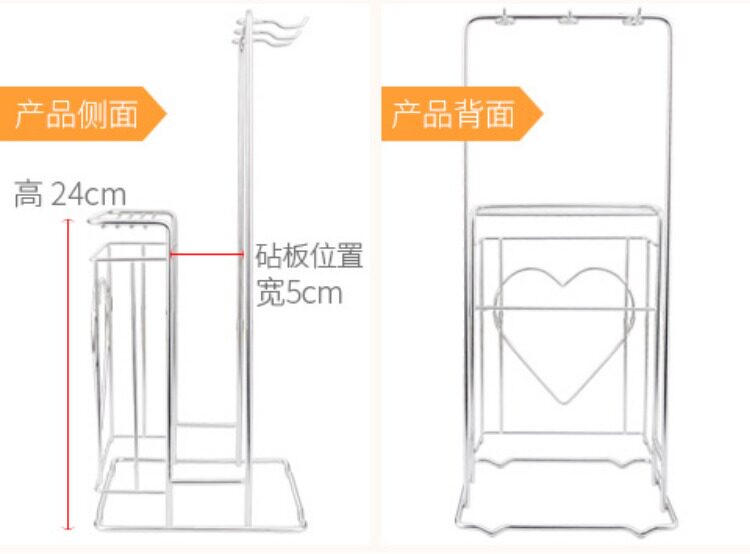 产品侧面

高 24cm

砧板位置
宽5cm

产品背面