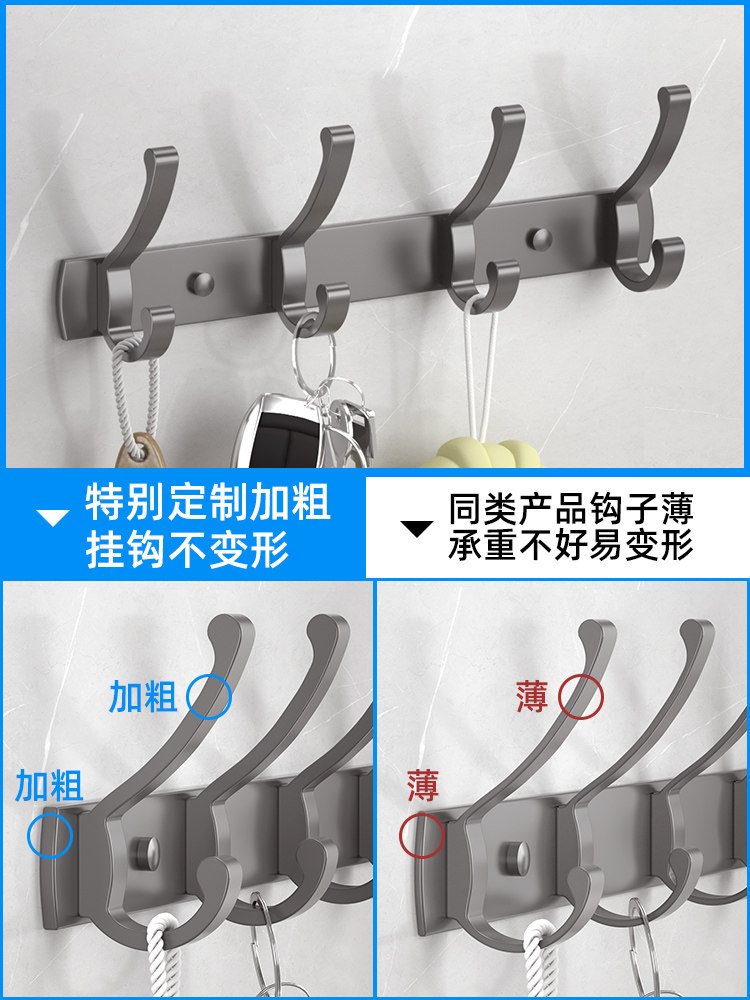 特别定制加粗
挂钩不变形

同类产品钩子薄
承重不好易变形

加粗

加粗

薄

薄