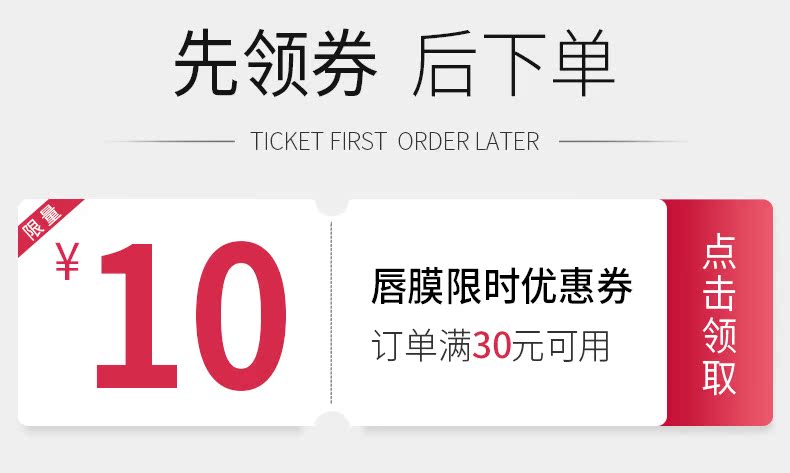 先领券 后下单

TICKET FIRST ORDER LATER

限量

¥ 10

唇膜限时优惠券

订单满30元可用

点击领取