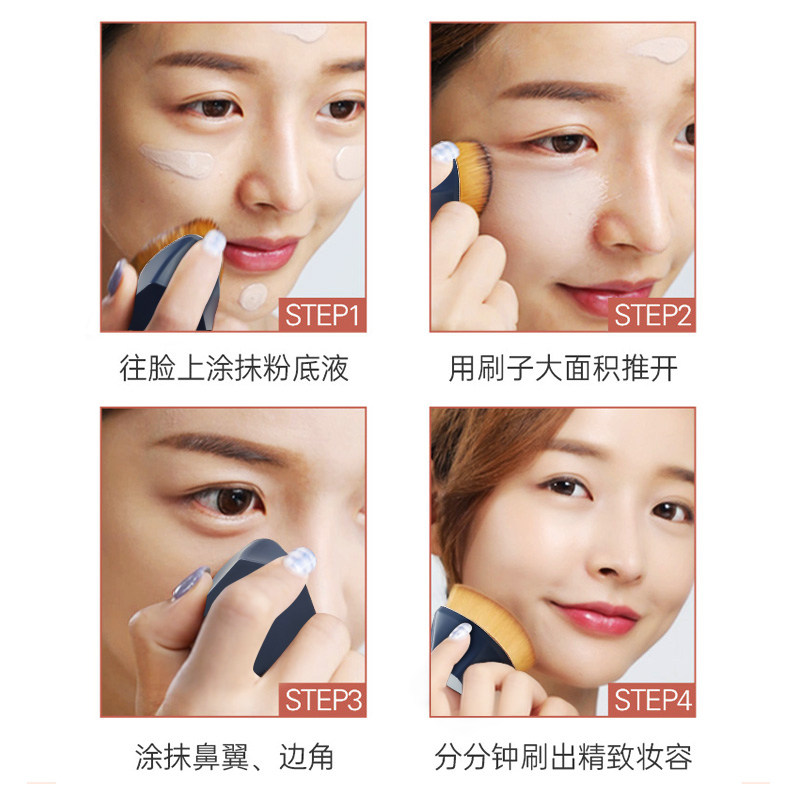 STEP1
往脸上涂抹粉底液

STEP2
用刷子大面积推开

STEP3
涂抹鼻翼、边角

STEP4
分分钟刷出精致妆容