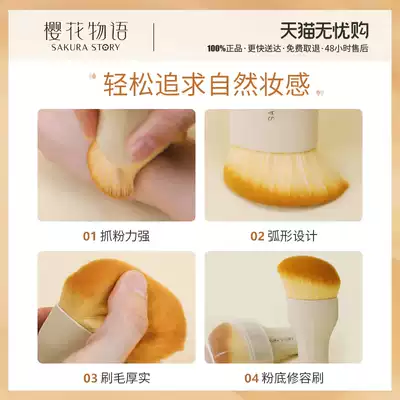 樱花物语
SAKURA STORY

天猫无忧购
100%正品 · 更快送达 · 免费取退 · 48小时售后

轻松追求自然妆感

01 抓粉力强

02 弧形设计

03 刷毛厚实

04 粉底修容刷