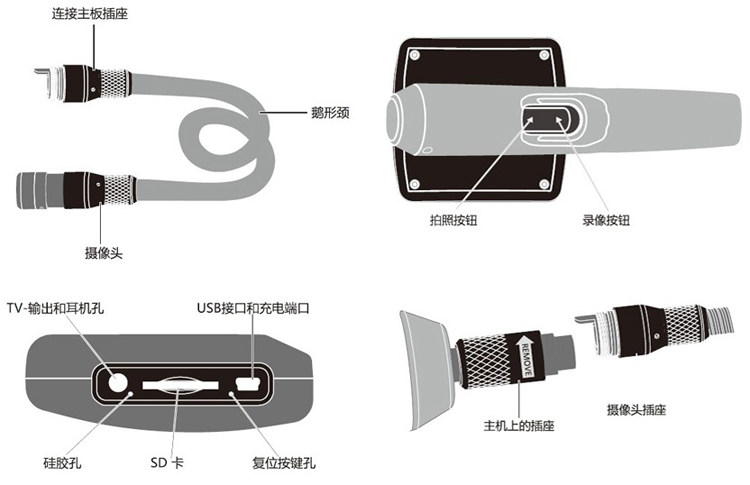 连接主板插座

鹅形颈

摄像头

拍照按钮

录像按钮

TV-输出和耳机孔

USB接口和充电端口

硅胶孔

SD 卡

复位按键孔

REMOVE

主机上的插座

摄像头插座