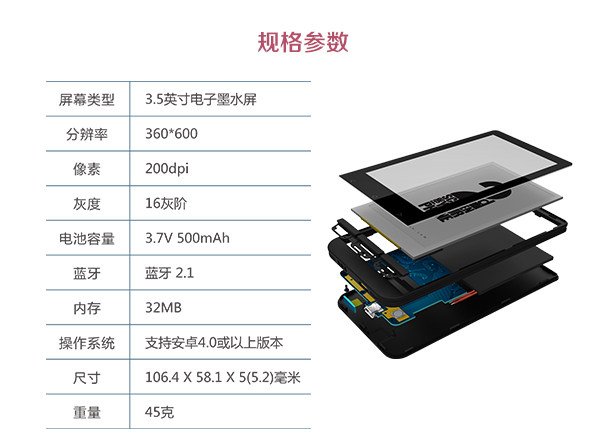 规格参数

| 屏幕类型 | 3.5英寸电子墨水屏 |
|---|---|
| 分辨率 | 360*600 |
| 像素 | 200dpi |
| 灰度 | 16灰阶 |
| 电池容量 | 3.7V 500mAh |
| 蓝牙 | 蓝牙 2.1 |
| 内存 | 32MB |
| 操作系统 | 支持安卓4.0或以上版本 |
| 尺寸 | 106.4 X 58.1 X 5(5.2)毫米 |
| 重量 | 45克 |