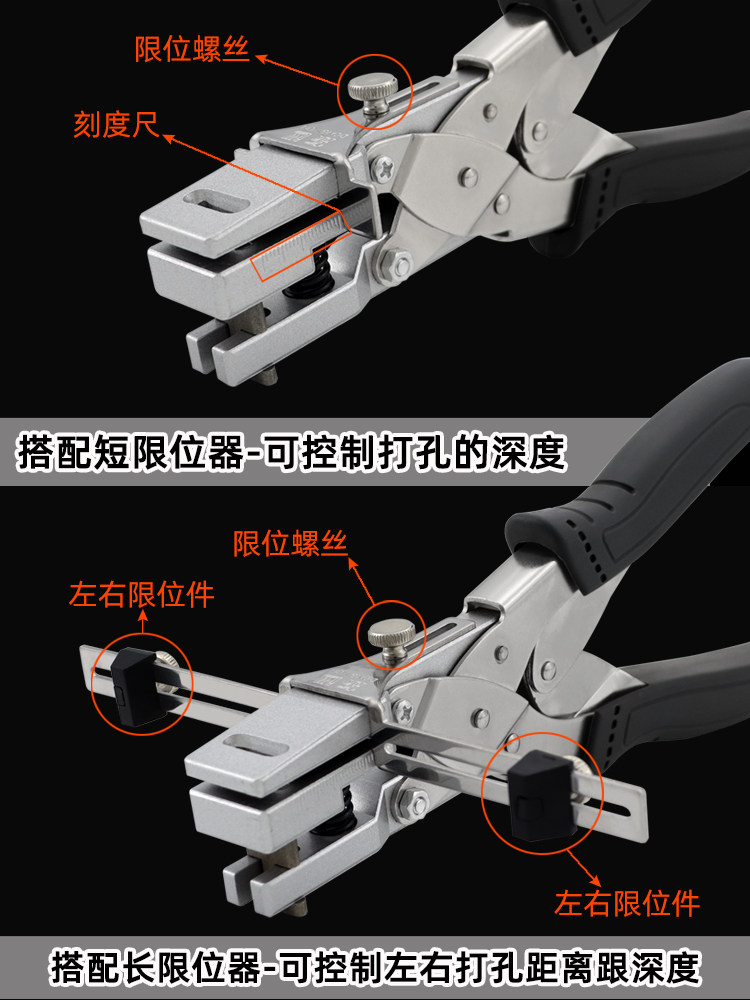 限位螺丝

刻度尺

搭配短限位器-可控制打孔的深度

限位螺丝

左右限位件

左右限位件

搭配长限位器-可控制左右打孔距离跟深度