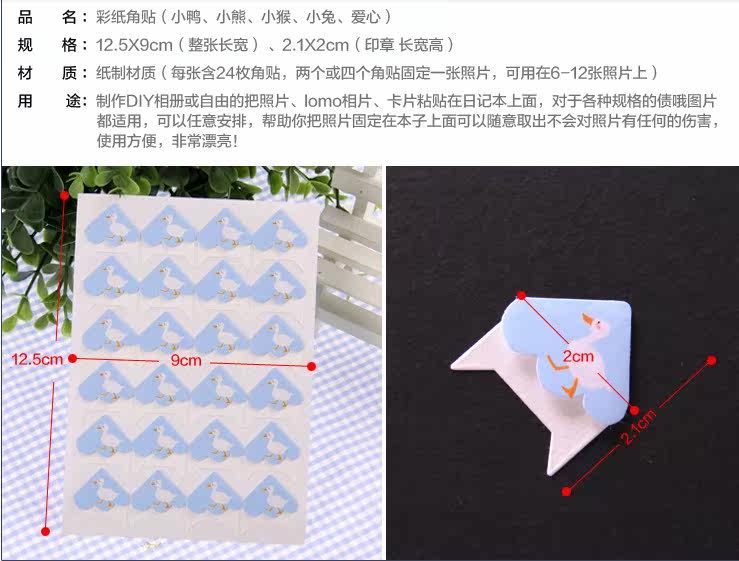 品　名：彩纸角贴（小鸭、小熊、小猴、小兔、爱心）

规　格：12.5X9cm（整张长宽）、2.1X2cm（印章 长宽高）

材　质：纸制材质（每张含24枚角贴，两个或四个角贴固定一张照片，可用在6-12张照片上）

用　途：制作DIY相册或自由的把照片、lomo相片、卡片粘贴在日记本上面，对于各种规格的债哦图片都适用，可以任意安排，帮助你把照片固定在本子上面可以随意取出不会对照片有任何的伤害，使用方便，非常漂亮！

12.5cm

9cm

2cm

2.1cm