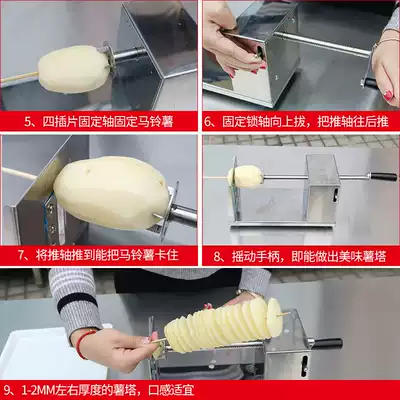 5、四插片固定轴固定马铃薯

6、固定锁轴向上拔，把推轴往后推

7、将推轴推到能把马铃薯卡住

8、摇动手柄，即能做出美味薯塔

9、1-2MM左右厚度的薯塔，口感适宜