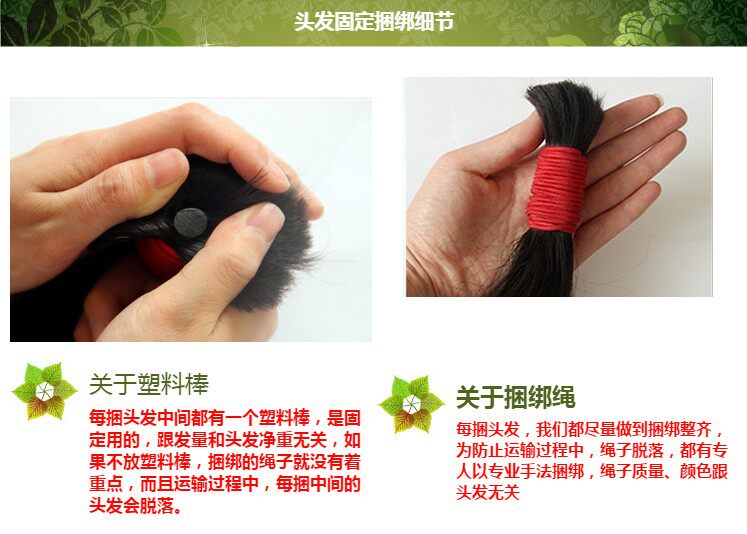 头发固定捆绑细节

关于塑料棒

每捆头发中间都有一个塑料棒，是固定用的，跟发量和头发净重无关，如果不放塑料棒，捆绑的绳子就没有着重点，而且运输过程中，每捆中间的头发会脱落。

关于捆绑绳

每捆头发，我们都尽量做到捆绑整齐，为防止运输过程中，绳子脱落，都有专人以专业手法捆绑，绳子质量、颜色跟头发无关