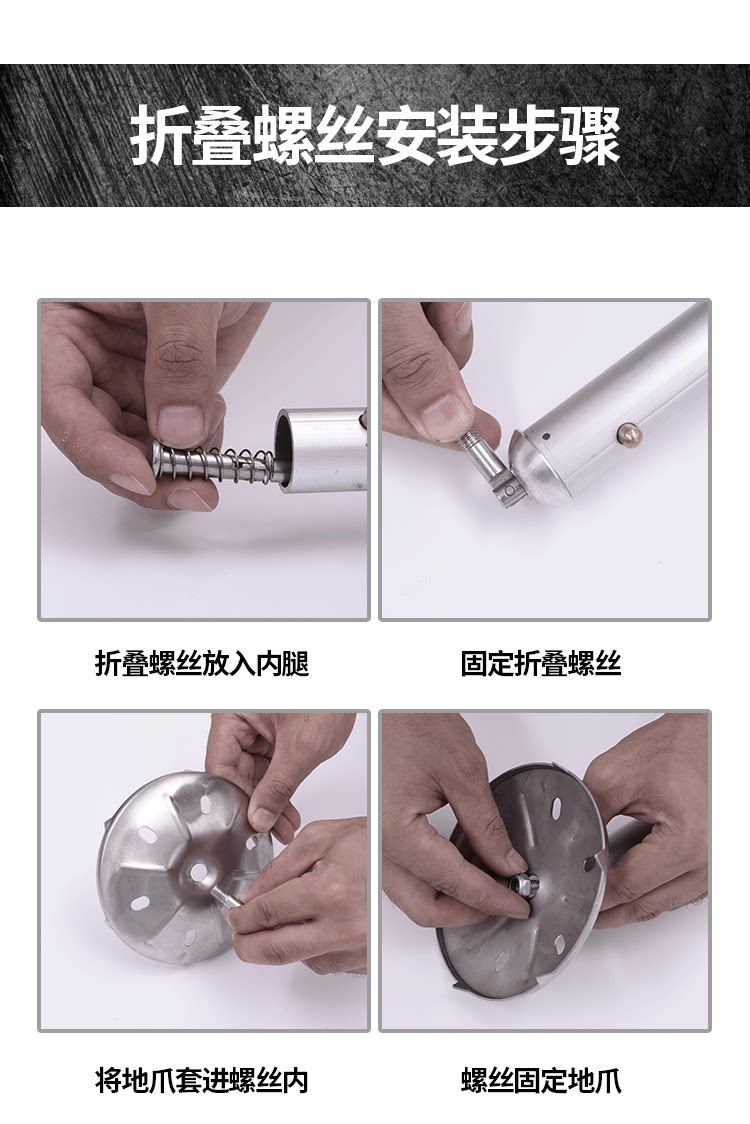 折叠螺丝安装步骤

折叠螺丝放入内腿

固定折叠螺丝

将地爪套进螺丝内

螺丝固定地爪