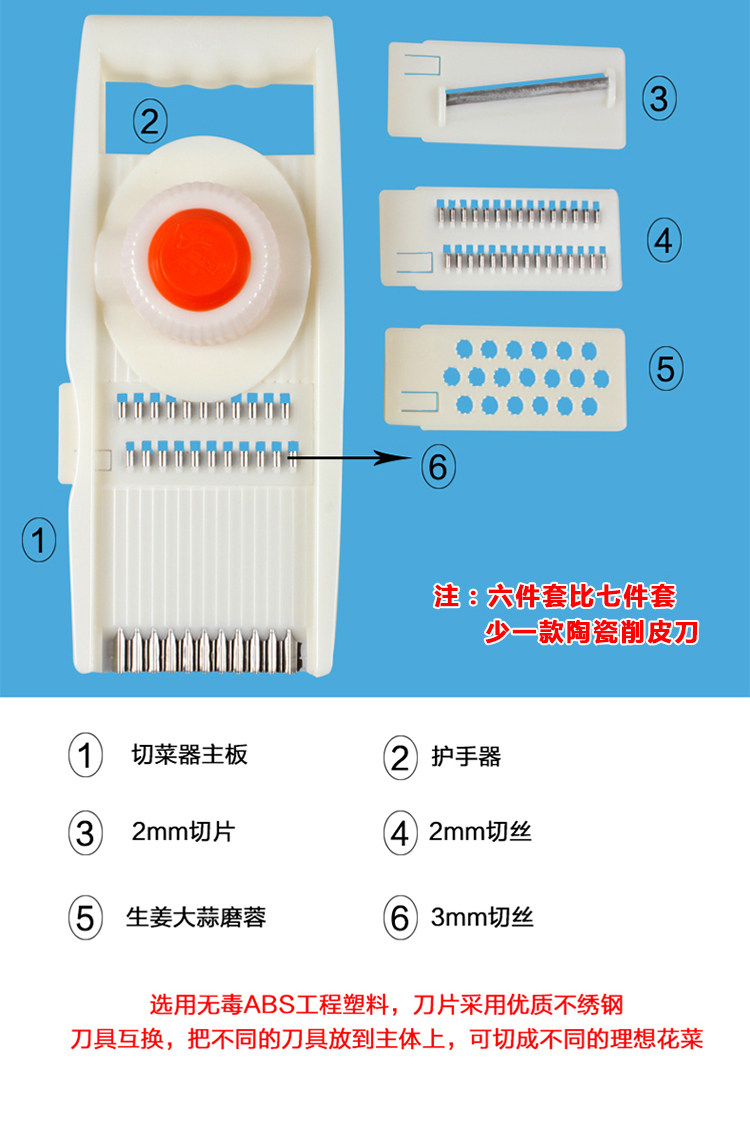 2

3

4

5

6

1

注：六件套比七件套
少一款陶瓷削皮刀

1 切菜器主板
2 护手器
3 2mm切片
4 2mm切丝
5 生姜大蒜磨蓉
6 3mm切丝

选用无毒ABS工程塑料，刀片采用优质不绣钢
刀具互换，把不同的刀具放到主体上，可切成不同的理想花菜