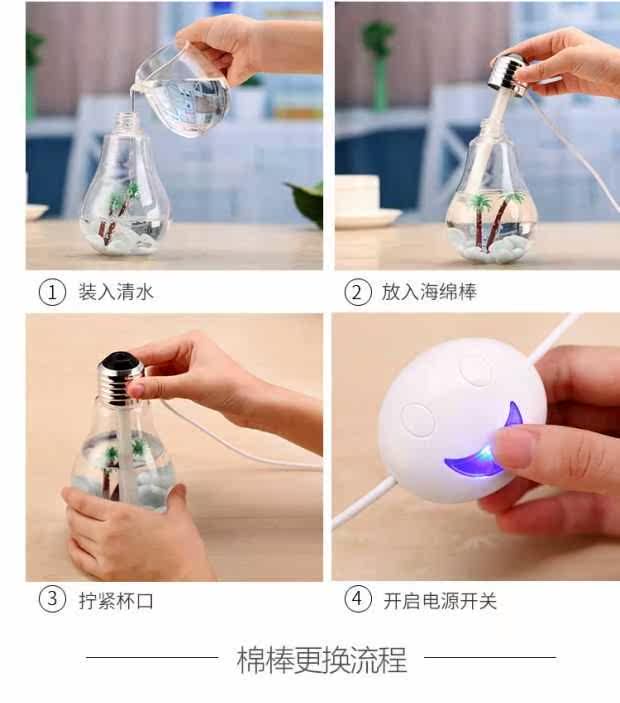 ① 装入清水

② 放入海绵棒

③ 拧紧杯口

④ 开启电源开关

棉棒更换流程