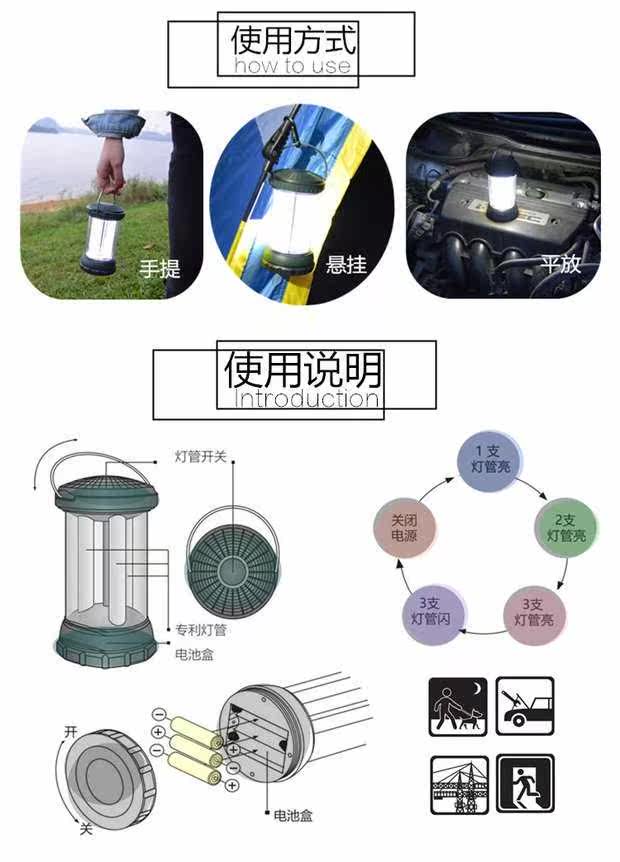 使用方式
how to use

手提

悬挂

平放

使用说明
Introduction

灯管开关

专利灯管

电池盒

1支
灯管亮

2支
灯管亮

3支
灯管亮

3支
灯管闪

关闭
电源

开

关

电池盒