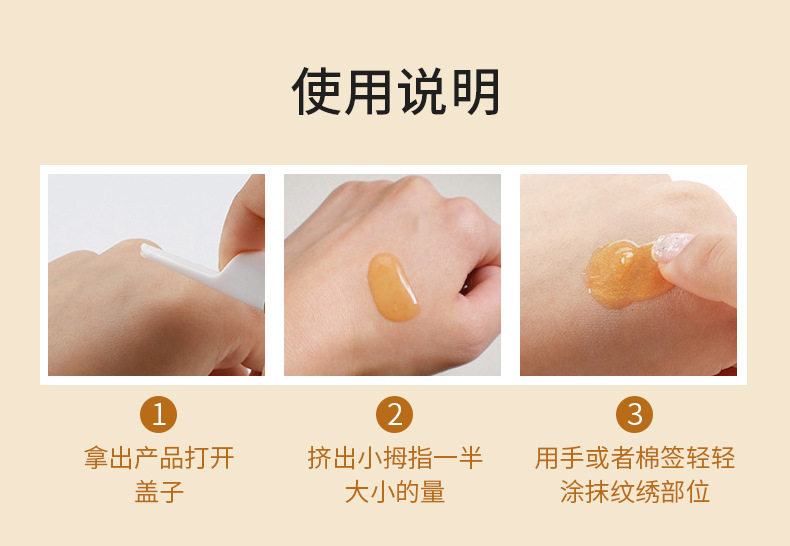 使用说明

1
拿出产品打开盖子

2
挤出小拇指一半大小的量

3
用手或者棉签轻轻涂抹纹绣部位