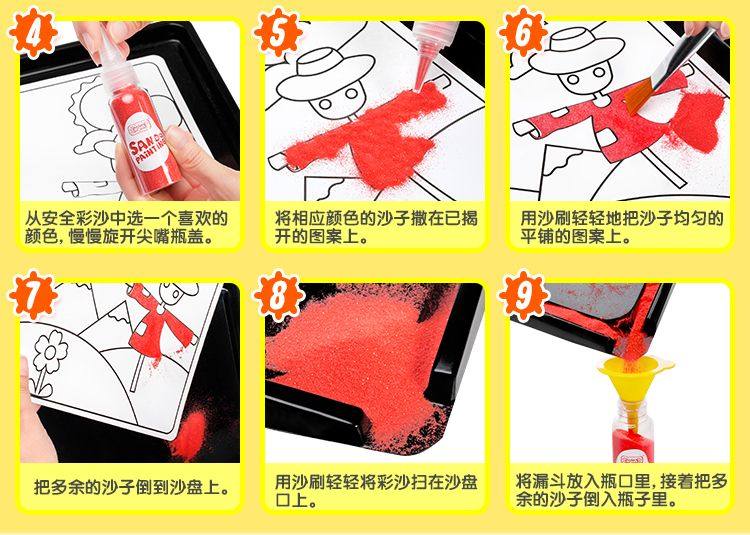 4

SAND PAINTING

从安全彩沙中选一个喜欢的颜色，慢慢旋开尖嘴瓶盖。

5

将相应颜色的沙子撒在已揭开的图案上。

6

用沙刷轻轻地把沙子均匀的平铺的图案上。

7

把多余的沙子倒到沙盘上。

8

用沙刷轻轻将彩沙扫在沙盘口上。

9

将漏斗放入瓶口里，接着把多余的沙子倒入瓶子里。