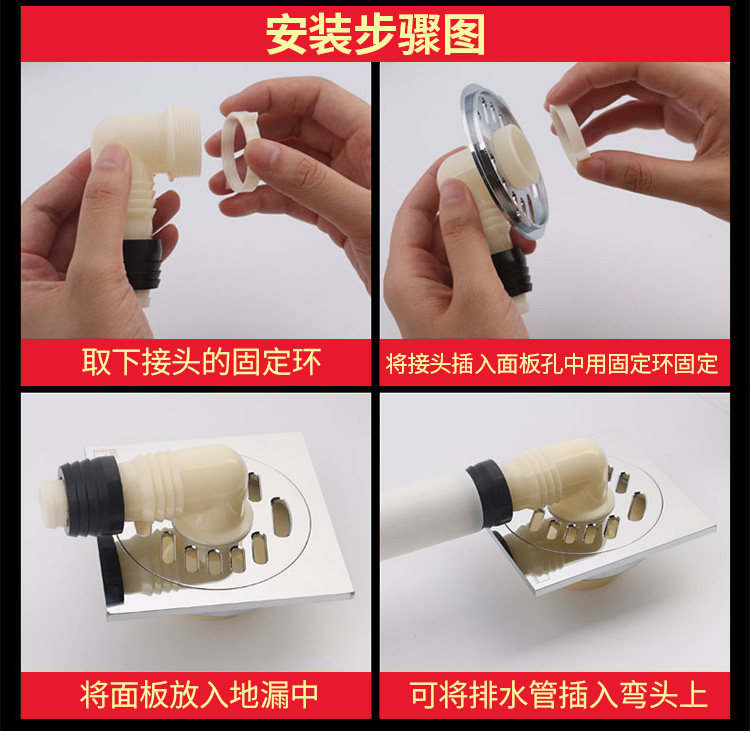 安装步骤图

取下接头的固定环

将接头插入面板孔中用固定环固定

将面板放入地漏中

可将排水管插入弯头上