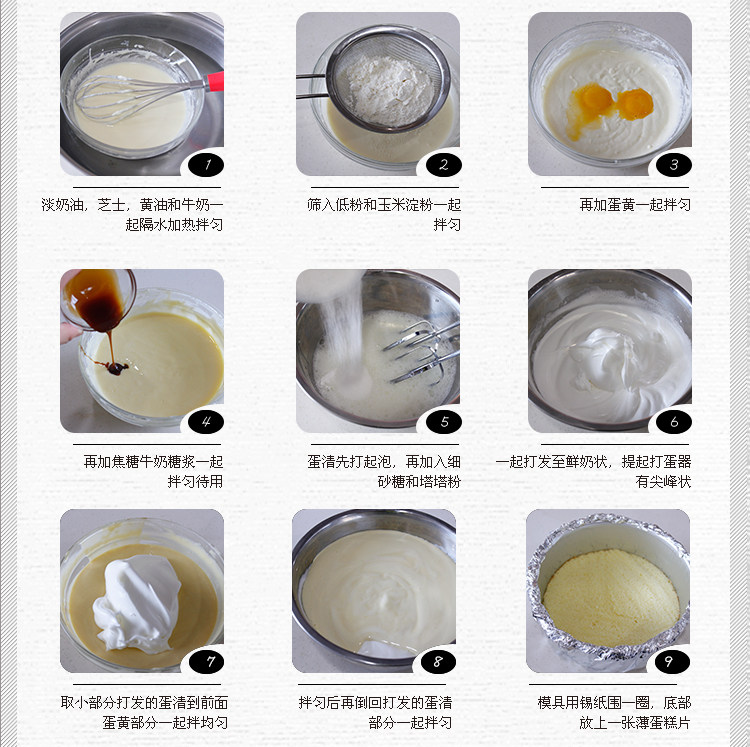 1
淡奶油，芝士，黄油和牛奶一起隔水加热拌匀

2
筛入低粉和玉米淀粉一起拌匀

3
再加蛋黄一起拌匀

4
再加焦糖牛奶糖浆一起拌匀待用

5
蛋清先打起泡，再加入细砂糖和塔塔粉

6
一起打发至鲜奶状，提起打蛋器有尖峰状

7
取小部分打发的蛋清到前面蛋黄部分一起拌均匀

8
拌匀后再倒回打发的蛋清部分一起拌匀

9
模具用锡纸围一圈，底部放上一张薄蛋糕片