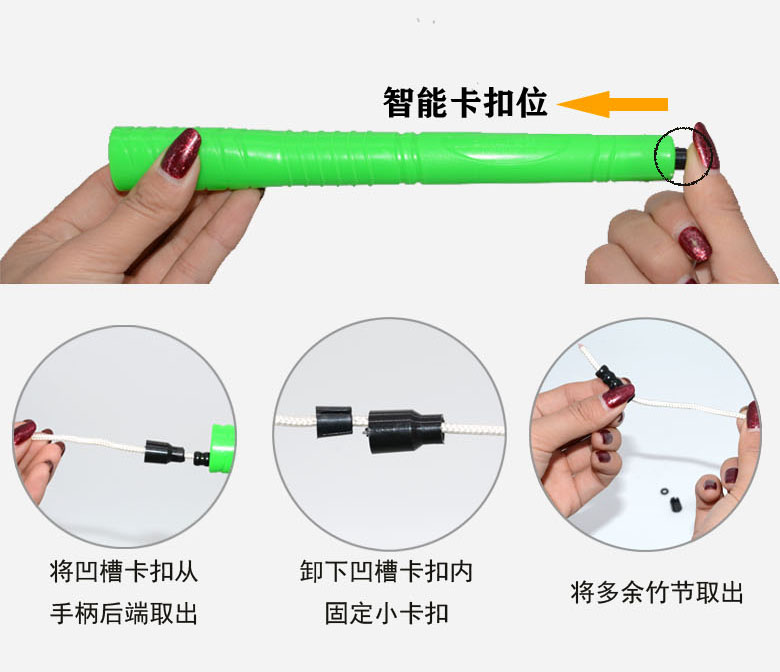 智能卡扣位

将凹槽卡扣从手柄后端取出

卸下凹槽卡扣内固定小卡扣

将多余竹节取出