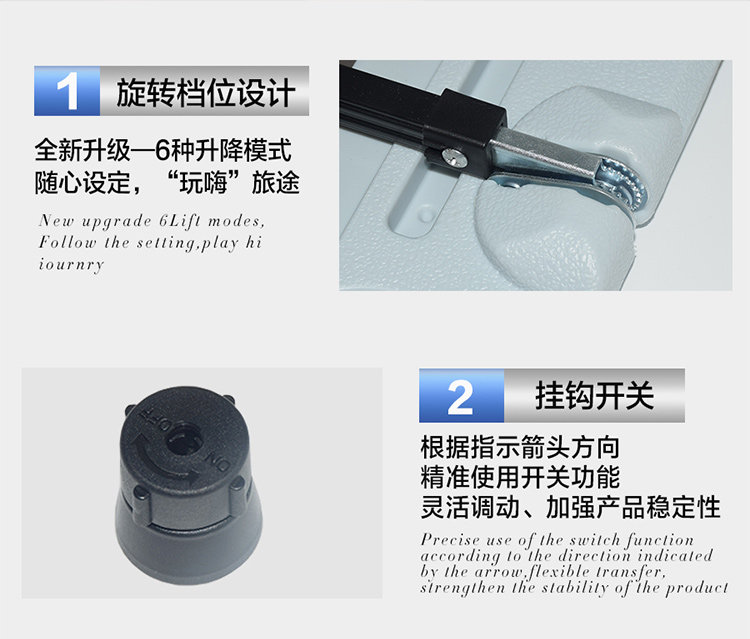 1 旋转档位设计

全新升级—6种升降模式
随心设定，“玩嗨”旅途

New upgrade 6Lift modes,
Follow the setting,play hi
iournry

OFF

ON

2 挂钩开关

根据指示箭头方向
精准使用开关功能
灵活调动、加强产品稳定性

Precise use of the switch function
according to the direction indicated
by the arrow,flexible transfer,
strengthen the stability of the product